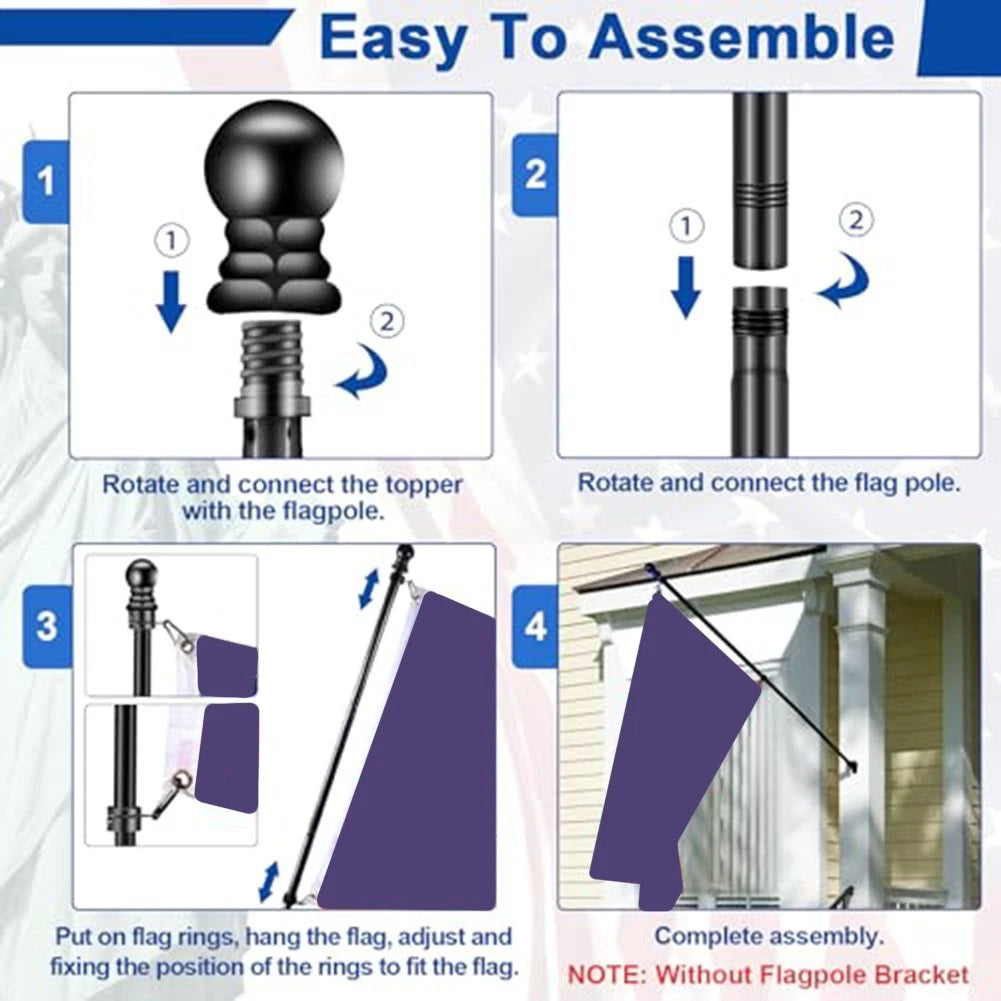 Easy To Assemble

1

①

②

Rotate and connect the topper with the flagpole.

2

①

②

Rotate and connect the flag pole.

3

Put on flag rings, hang the flag, adjust and fixing the position of the rings to fit the flag.

4

Complete assembly.

NOTE: Without Flagpole Bracket