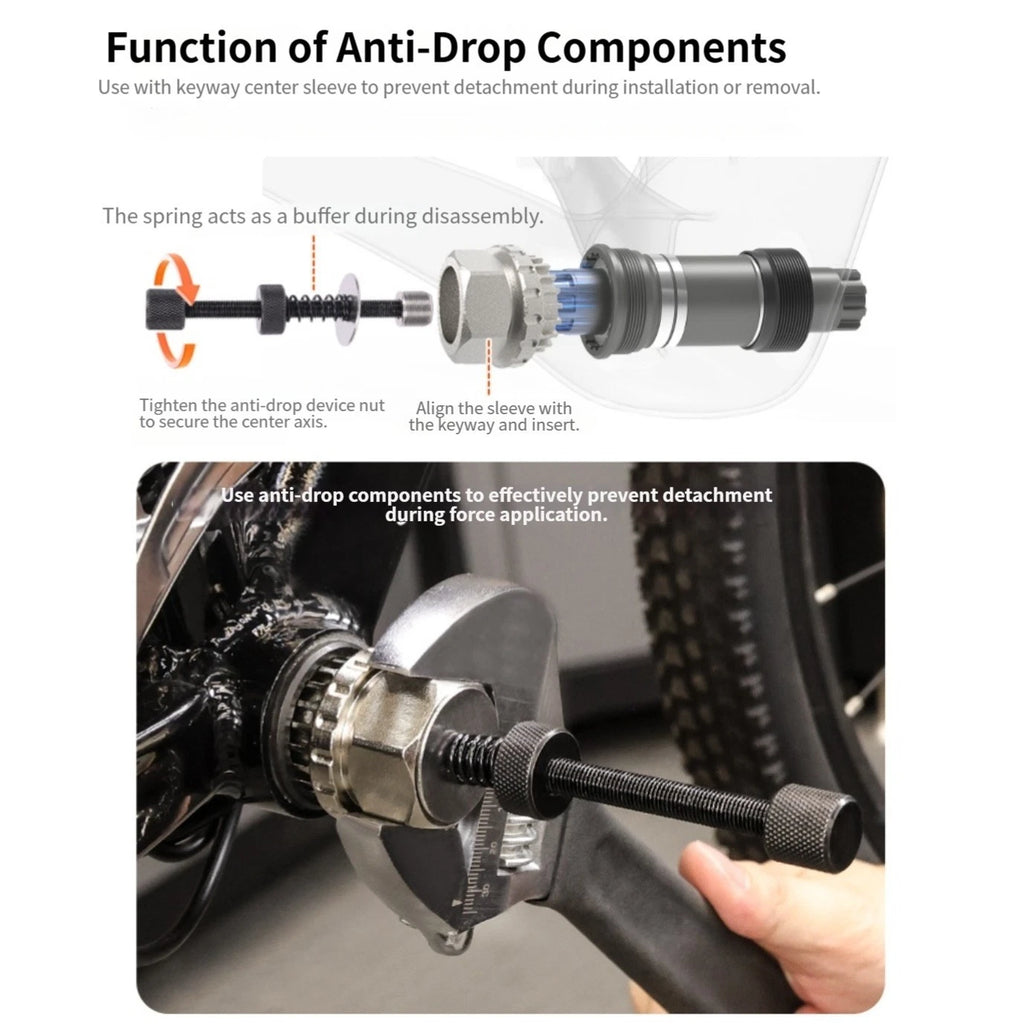 Function of Anti-Drop Components

Use with keyway center sleeve to prevent detachment during installation or removal.

The spring acts as a buffer during disassembly.

Tighten the anti-drop device nut to secure the center axis.

Align the sleeve with the keyway and insert.

Use anti-drop components to effectively prevent detachment during force application.