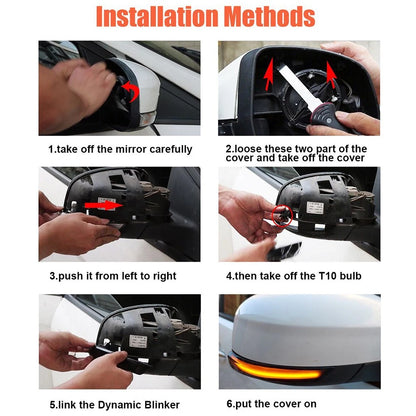 Installation Methods

1.take off the mirror carefully

2.loose these two part of the cover and take off the cover

3.push it from left to right

4.then take off the T10 bulb

5.link the Dynamic Blinker

6.put the cover on