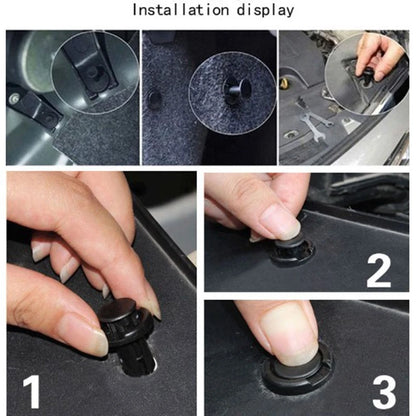 Installation display

1

2

3