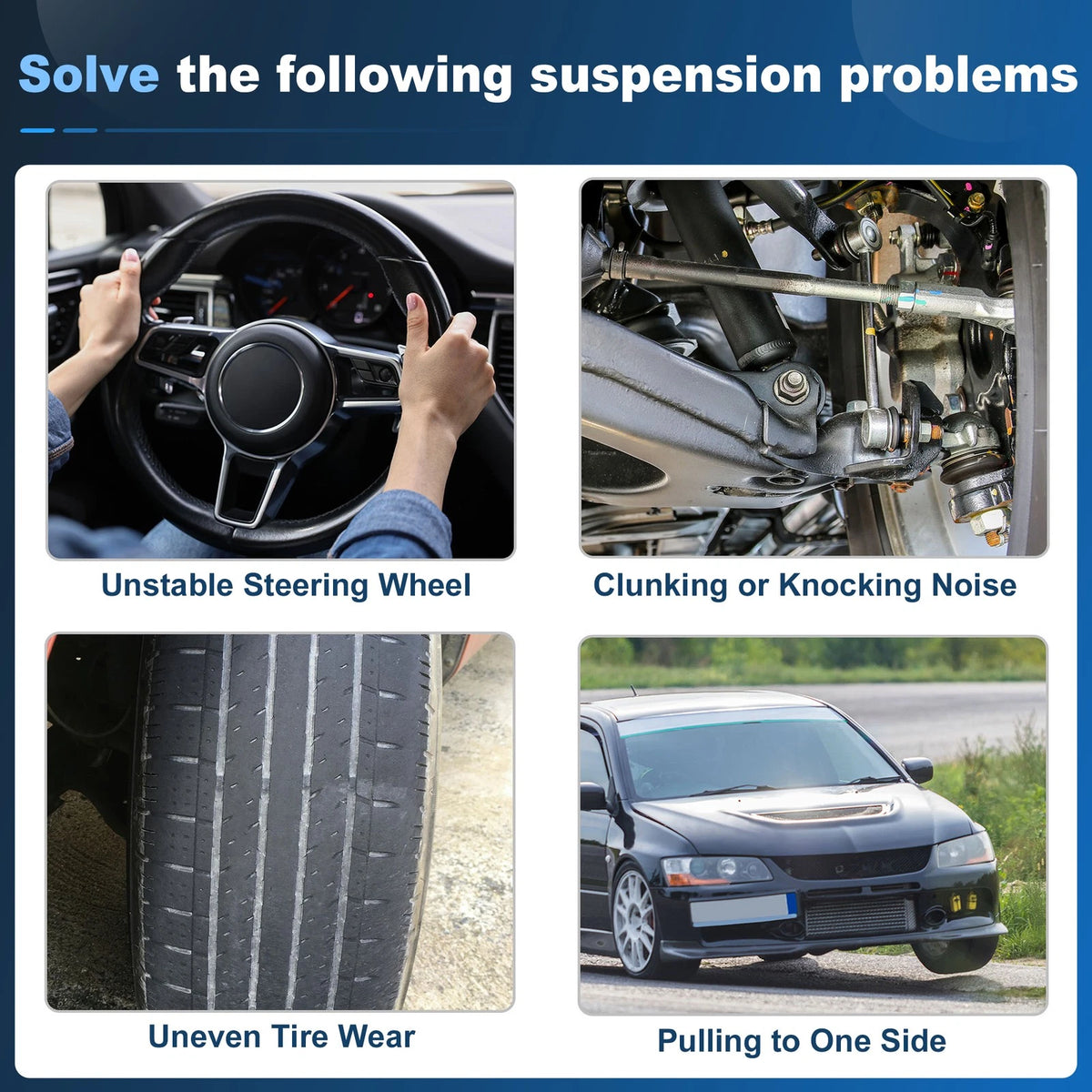 Solve the following suspension problems

Unstable Steering Wheel

Clunking or Knocking Noise

Uneven Tire Wear

Pulling to One Side