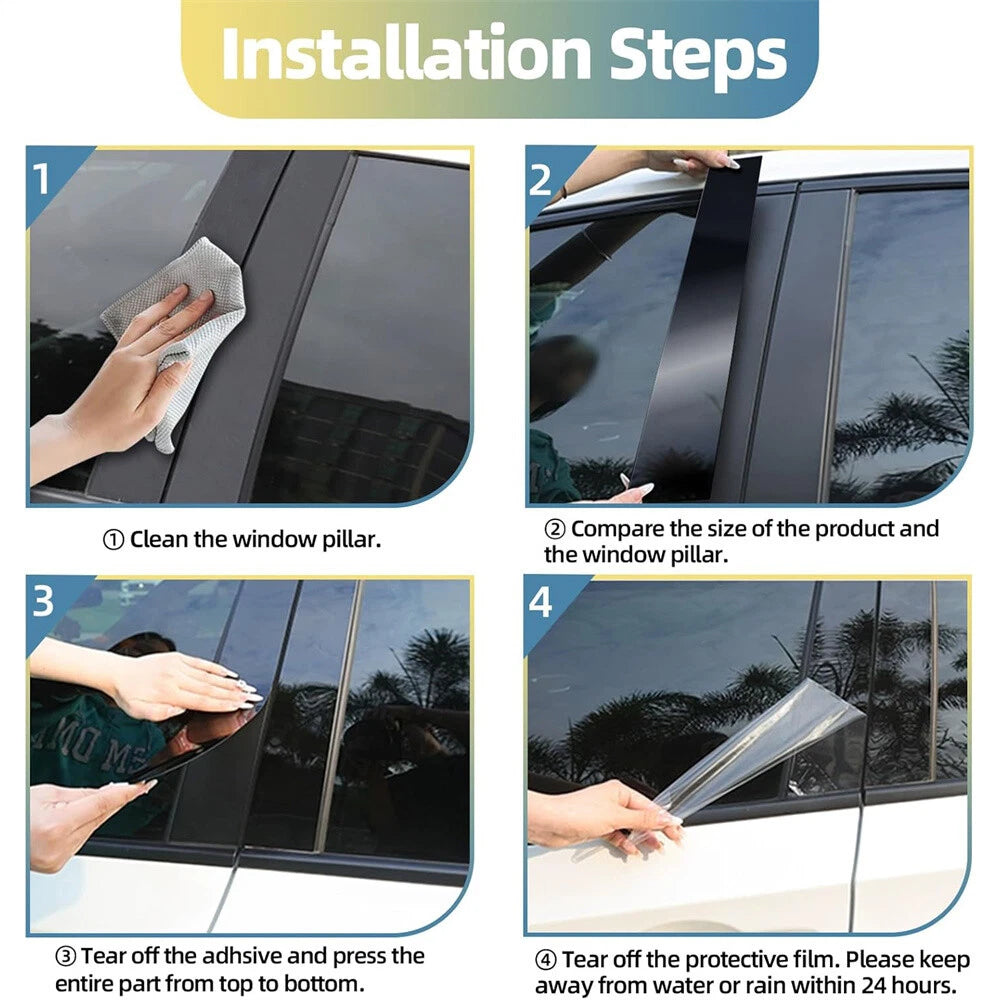 Installation Steps

1

① Clean the window pillar.

2

② Compare the size of the product and the window pillar.

3

③ Tear off the adhsive and press the entire part from top to bottom.

4

④ Tear off the protective film. Please keep away from water or rain within 24 hours.