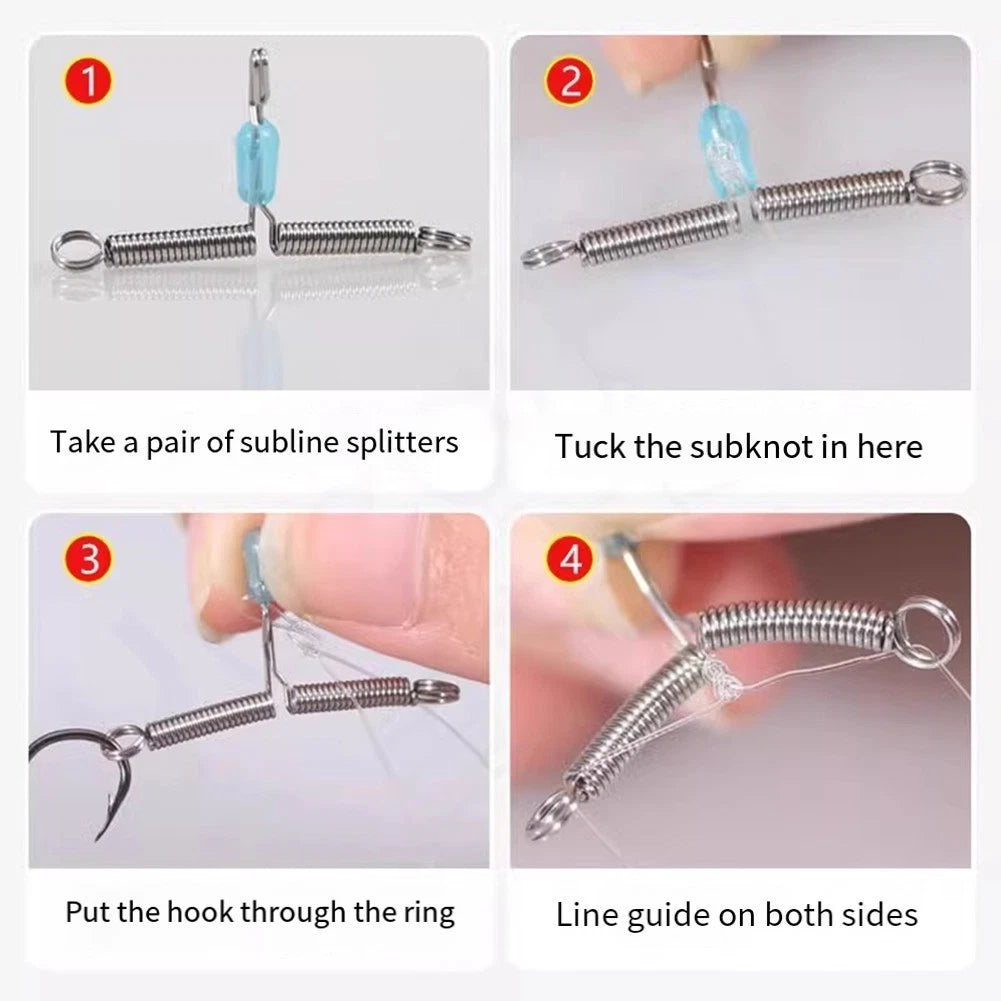 1
Take a pair of subline splitters

2
Tuck the subknot in here

3
Put the hook through the ring

4
Line guide on both sides