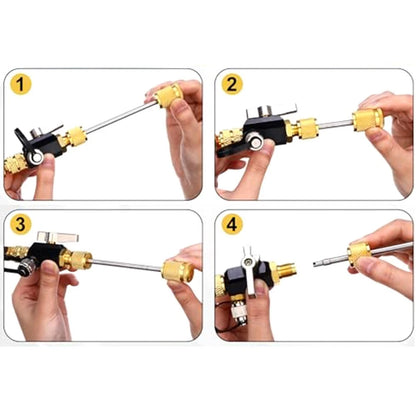 1

2

3

4