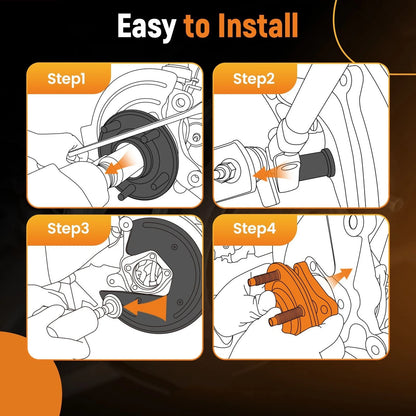 Easy to Install

Step1

Step2

Step3

Step4