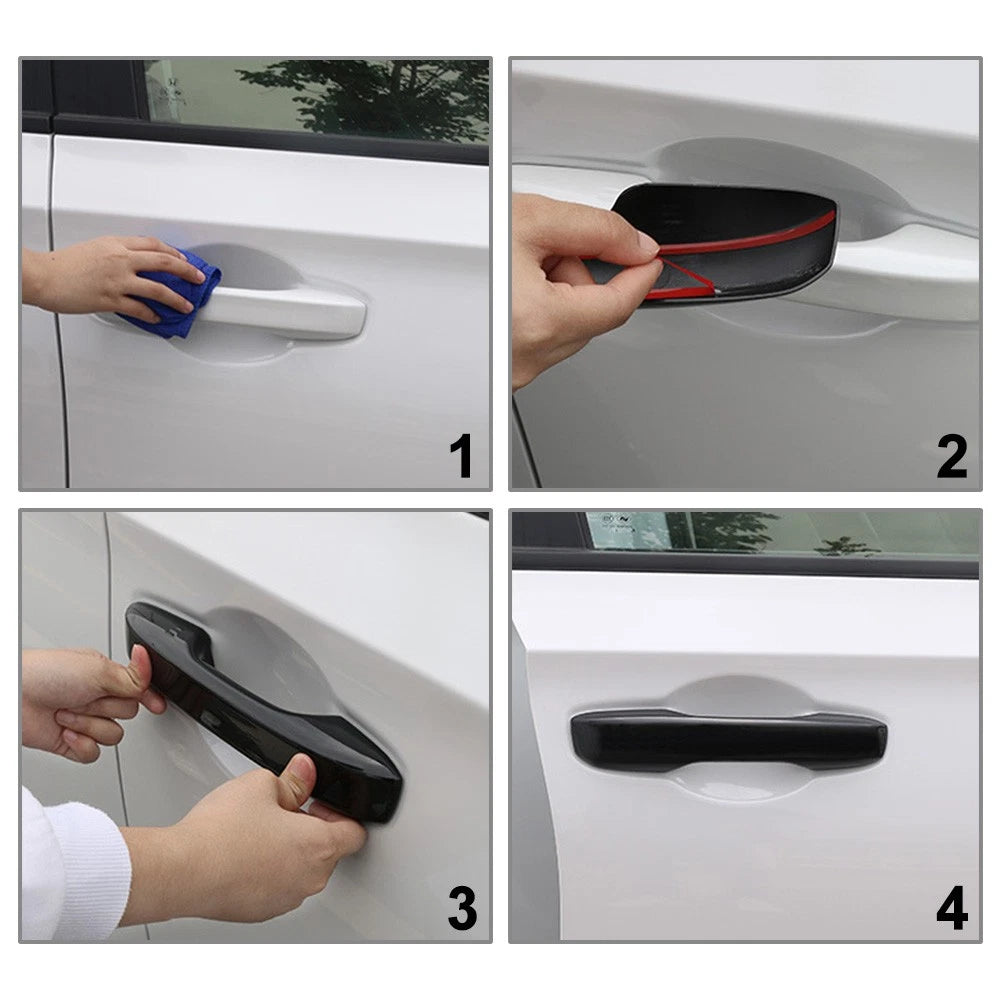 1

2

3

4