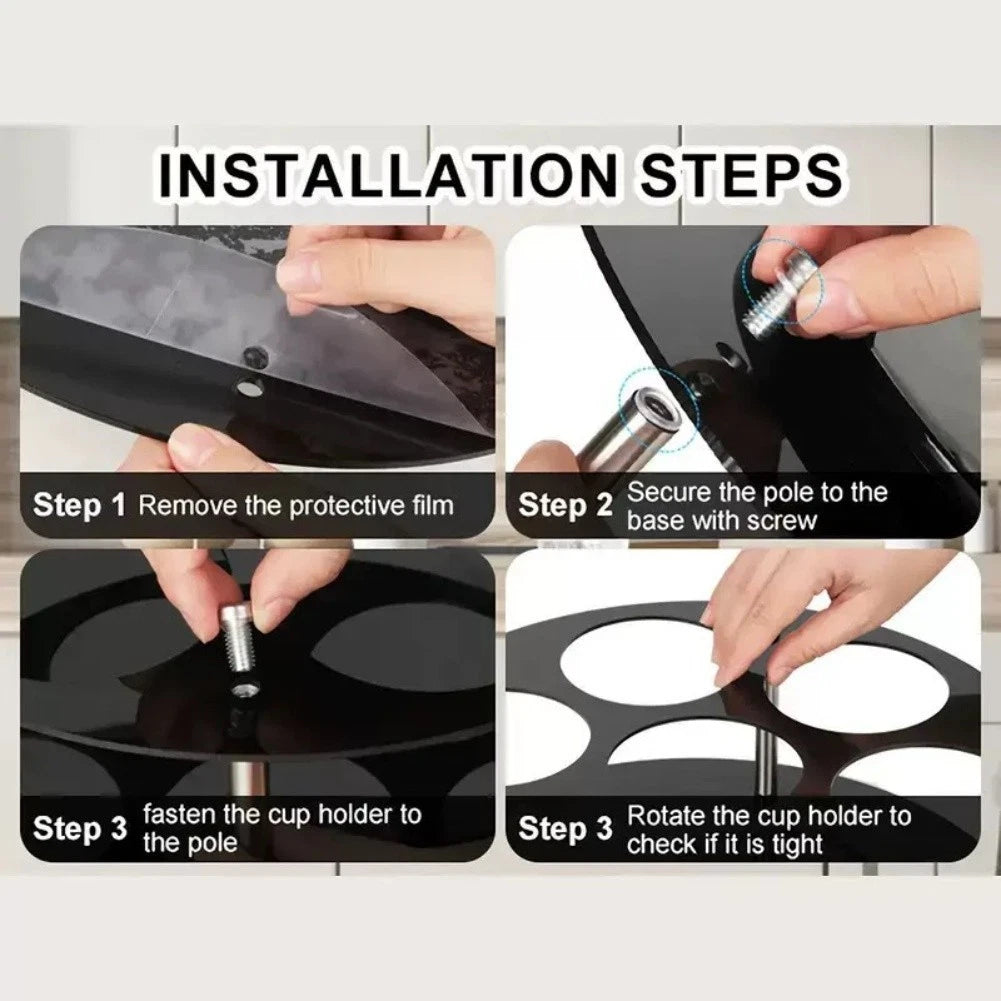 INSTALLATION STEPS

Step 1 Remove the protective film

Step 2 Secure the pole to the base with screw

Step 3 fasten the cup holder to the pole

Step 3 Rotate the cup holder to check if it is tight