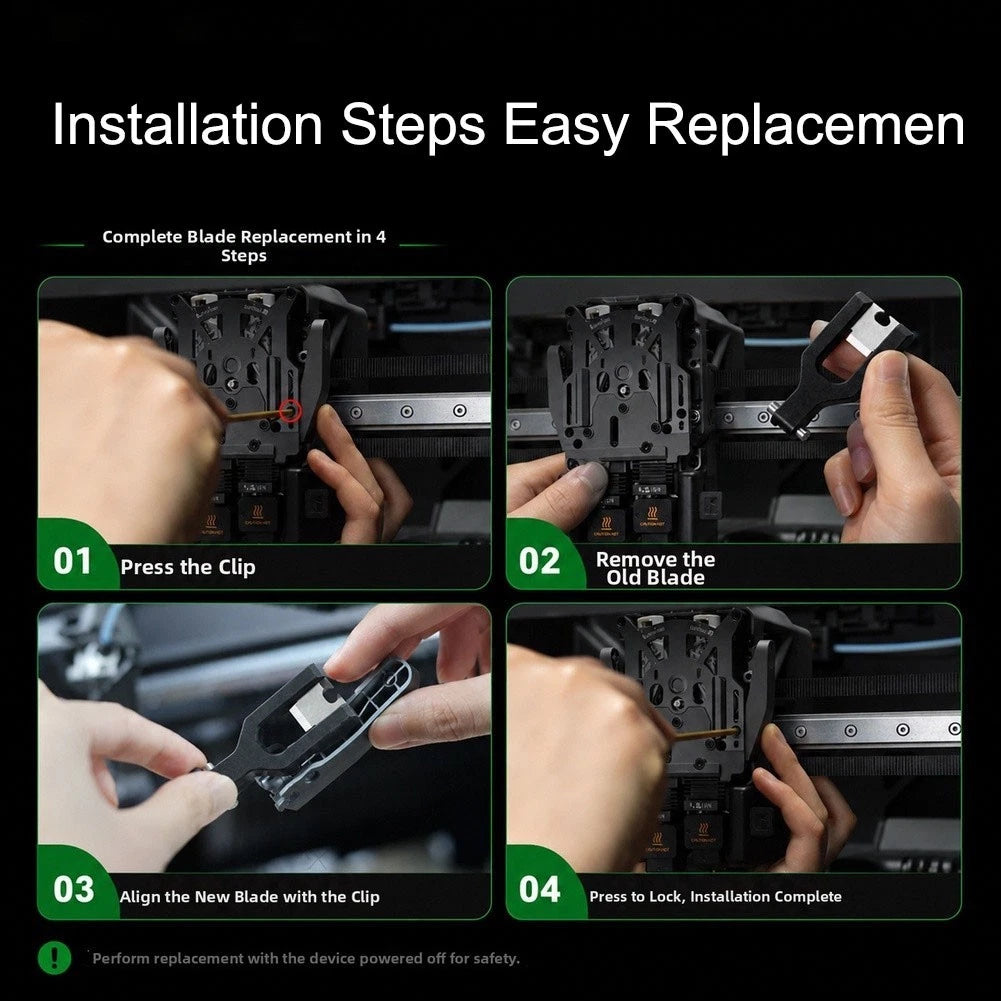 Installation Steps Easy Replacemen

Complete Blade Replacement in 4 Steps

01 Press the Clip

02 Remove the Old Blade

03 Align the New Blade with the Clip

04 Press to Lock, Installation Complete

!

Perform replacement with the device powered off for safety.