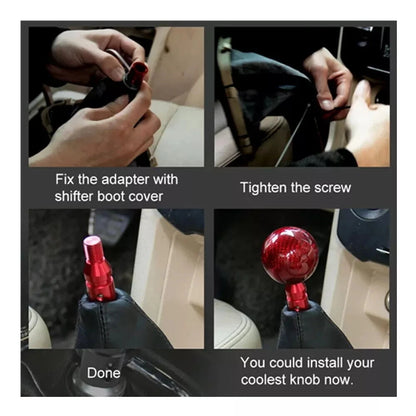 Fix the adapter with shifter boot cover

Tighten the screw

Done

You could install your coolest knob now.