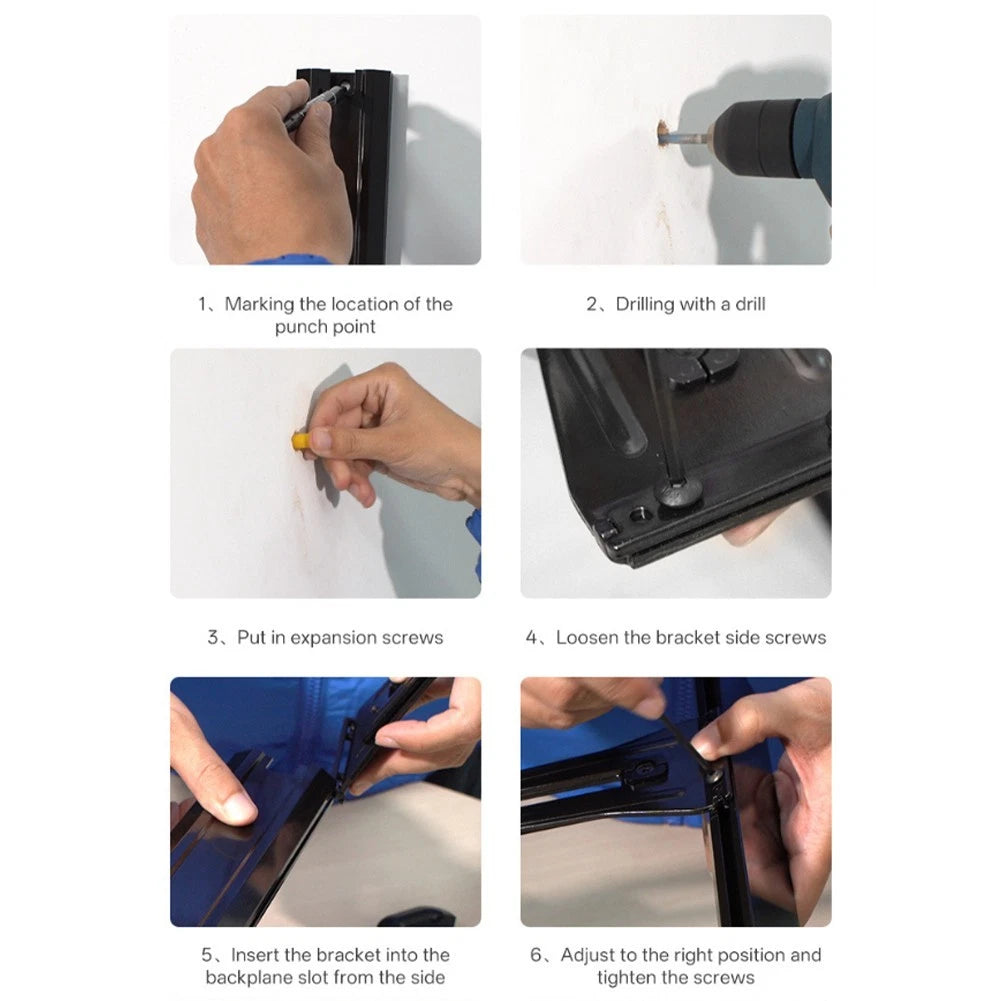 1、Marking the location of the punch point

2、Drilling with a drill

3、Put in expansion screws

4、Loosen the bracket side screws

5、Insert the bracket into the backplane slot from the side

6、Adjust to the right position and tighten the screws