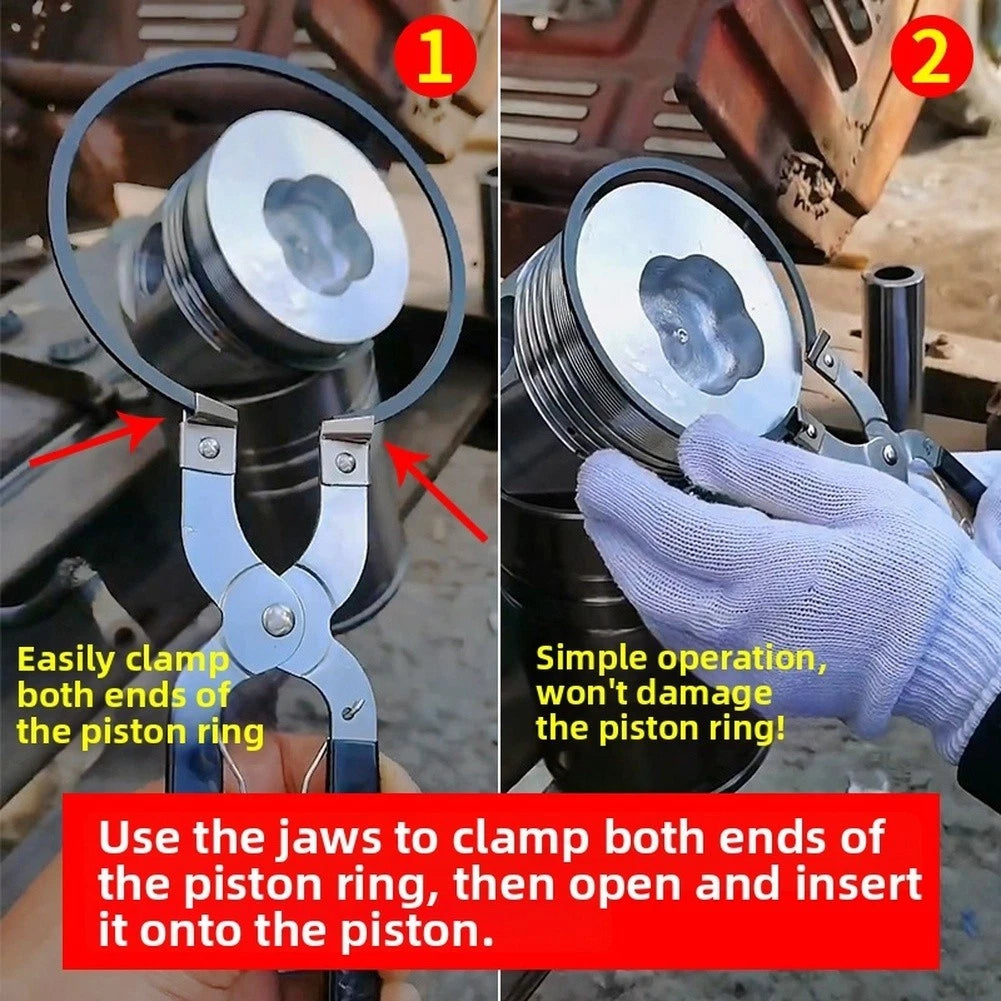 1

Easily clamp both ends of the piston ring

2

Simple operation, won't damage the piston ring!

Use the jaws to clamp both ends of the piston ring, then open and insert it onto the piston.