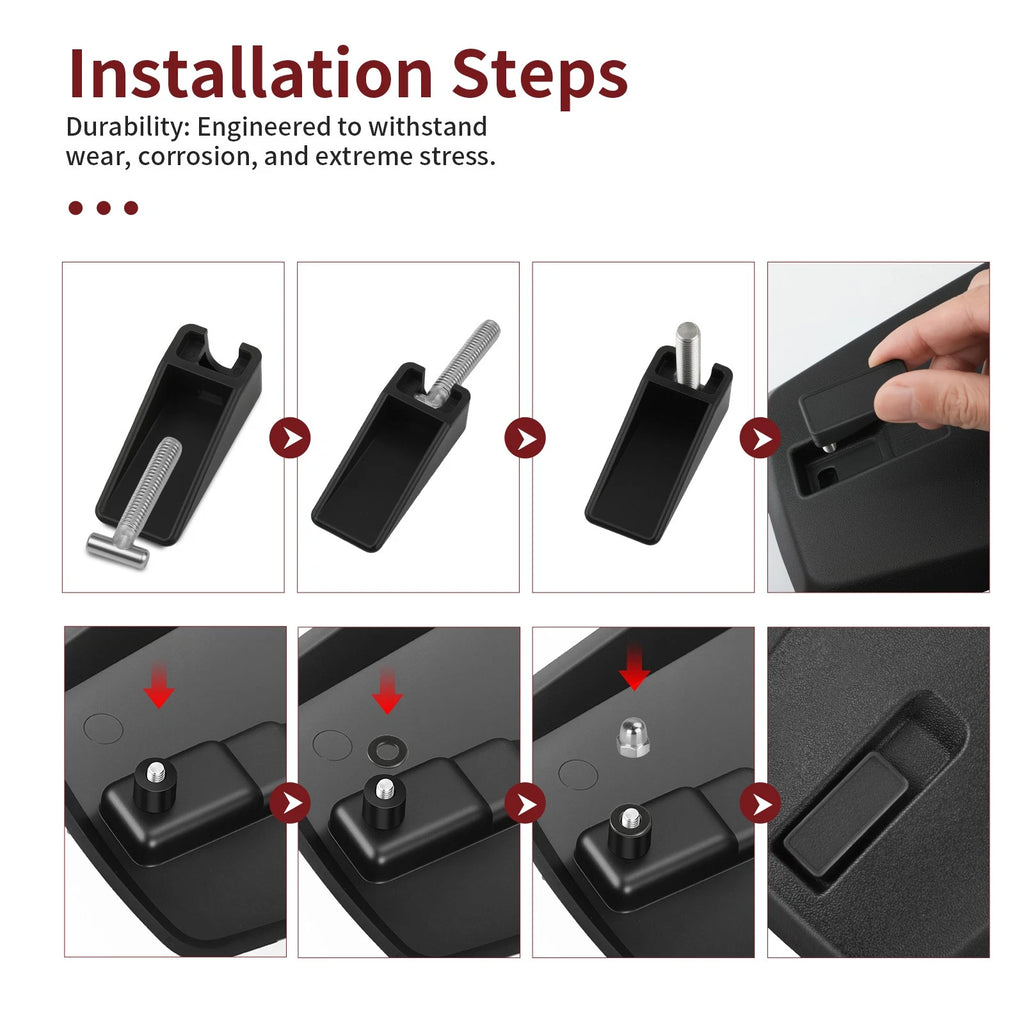 Installation Steps

Durability: Engineered to withstand wear, corrosion, and extreme stress.