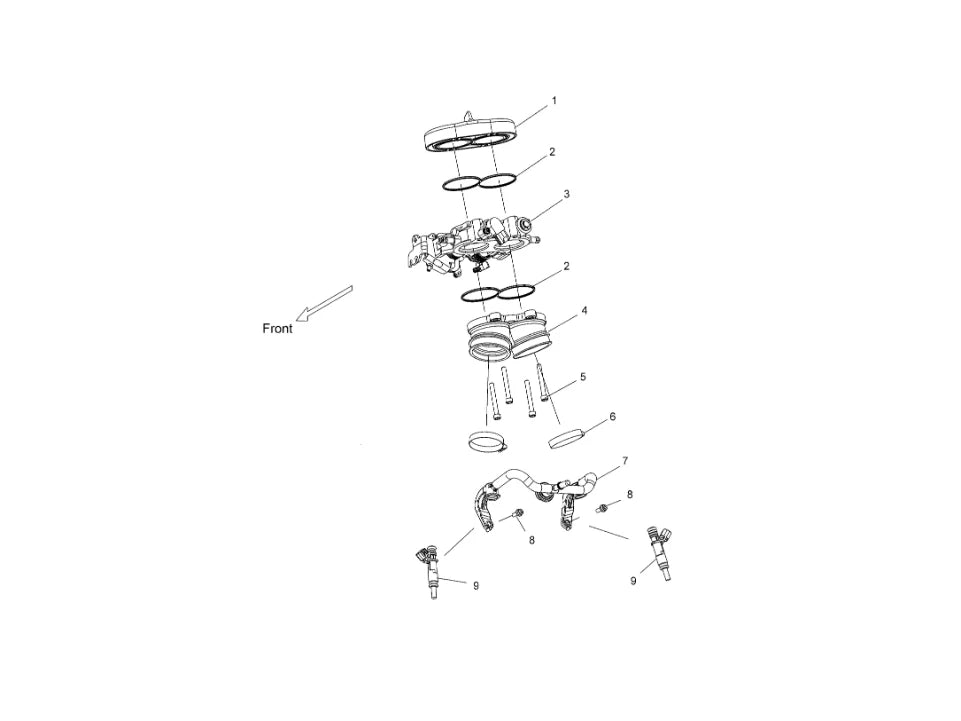 1
2
3
2
Front
4
5
6
7
8
8
9
9