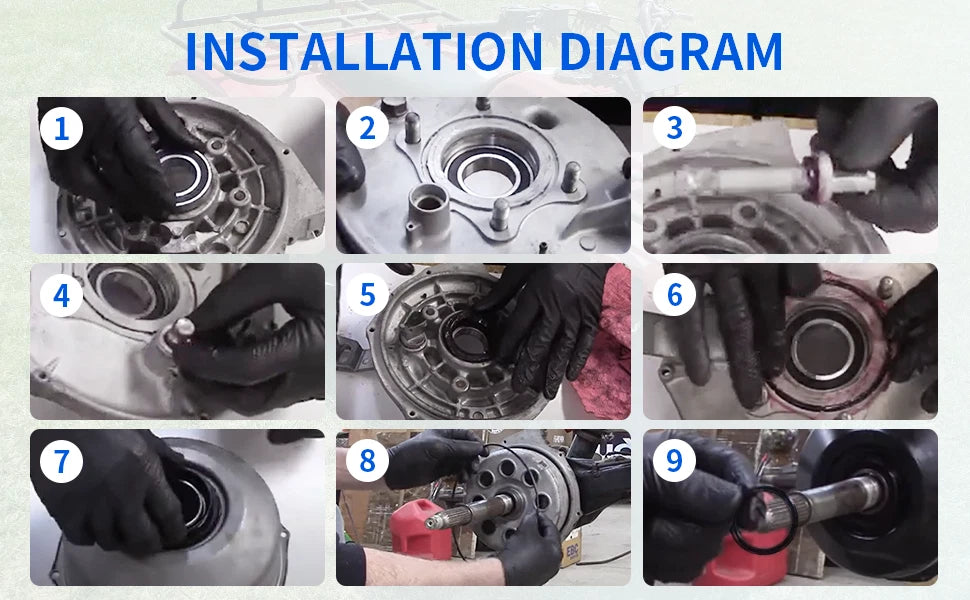 INSTALLATION DIAGRAM

1

2

3

4

5

6

7

8

9