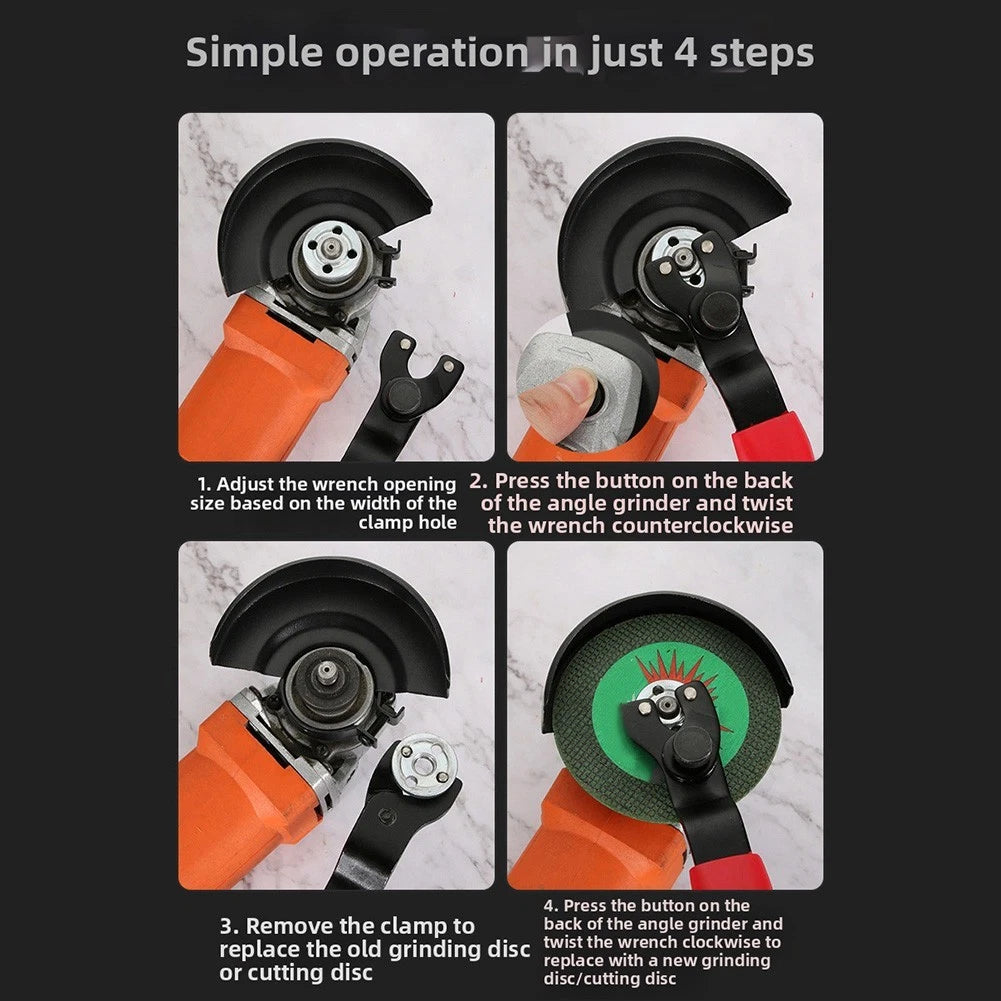 Simple operation in just 4 steps

1. Adjust the wrench opening size based on the width of the clamp hole

2. Press the button on the back of the angle grinder and twist the wrench counterclockwise

3. Remove the clamp to replace the old grinding disc or cutting disc

4. Press the button on the back of the angle grinder and twist the wrench clockwise to replace with a new grinding disc/cutting disc