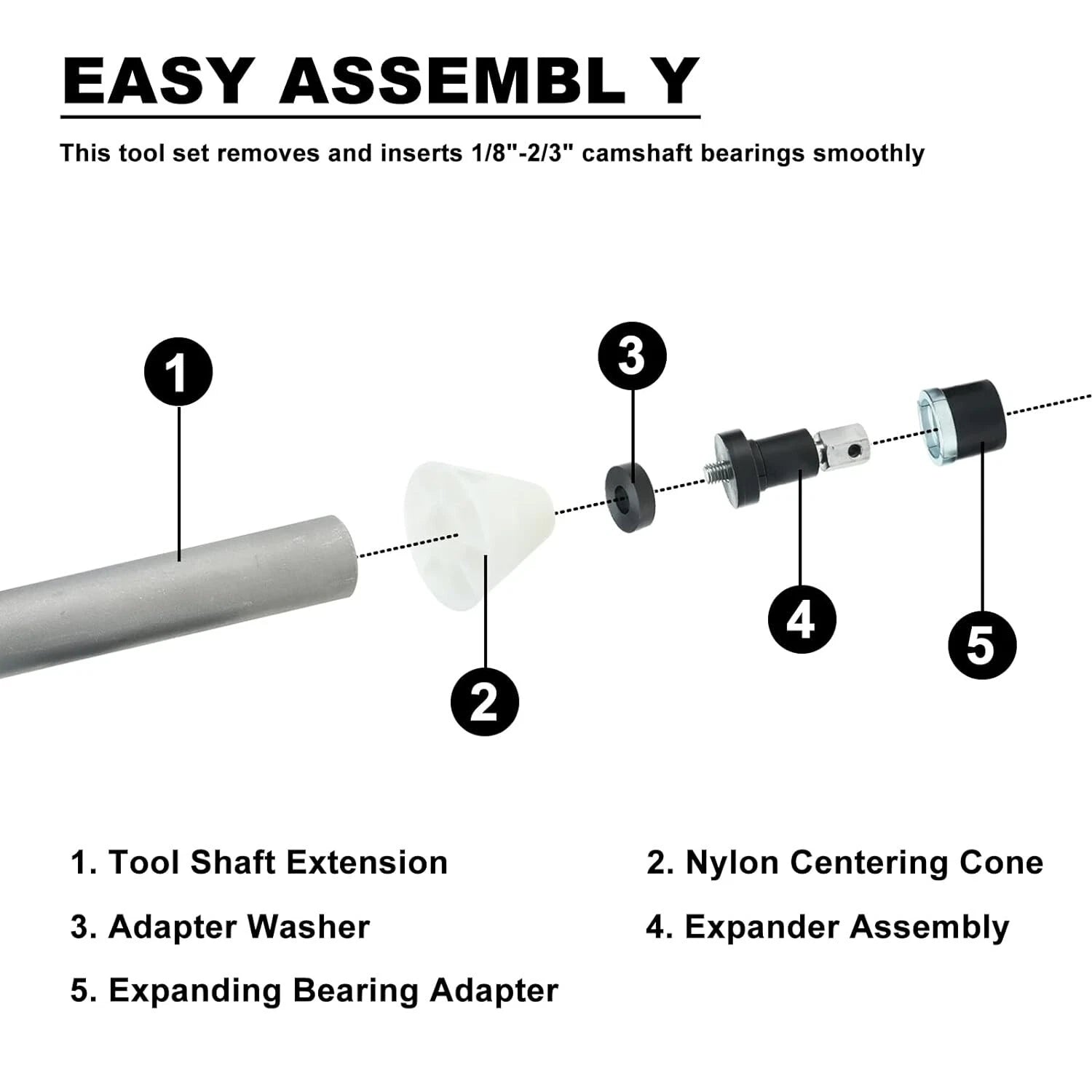 EASY ASSEMBL Y

This tool set removes and inserts 1/8"-2/3" camshaft bearings smoothly

1

2

3

4

5

1. Tool Shaft Extension

2. Nylon Centering Cone

3. Adapter Washer

4. Expander Assembly

5. Expanding Bearing Adapter