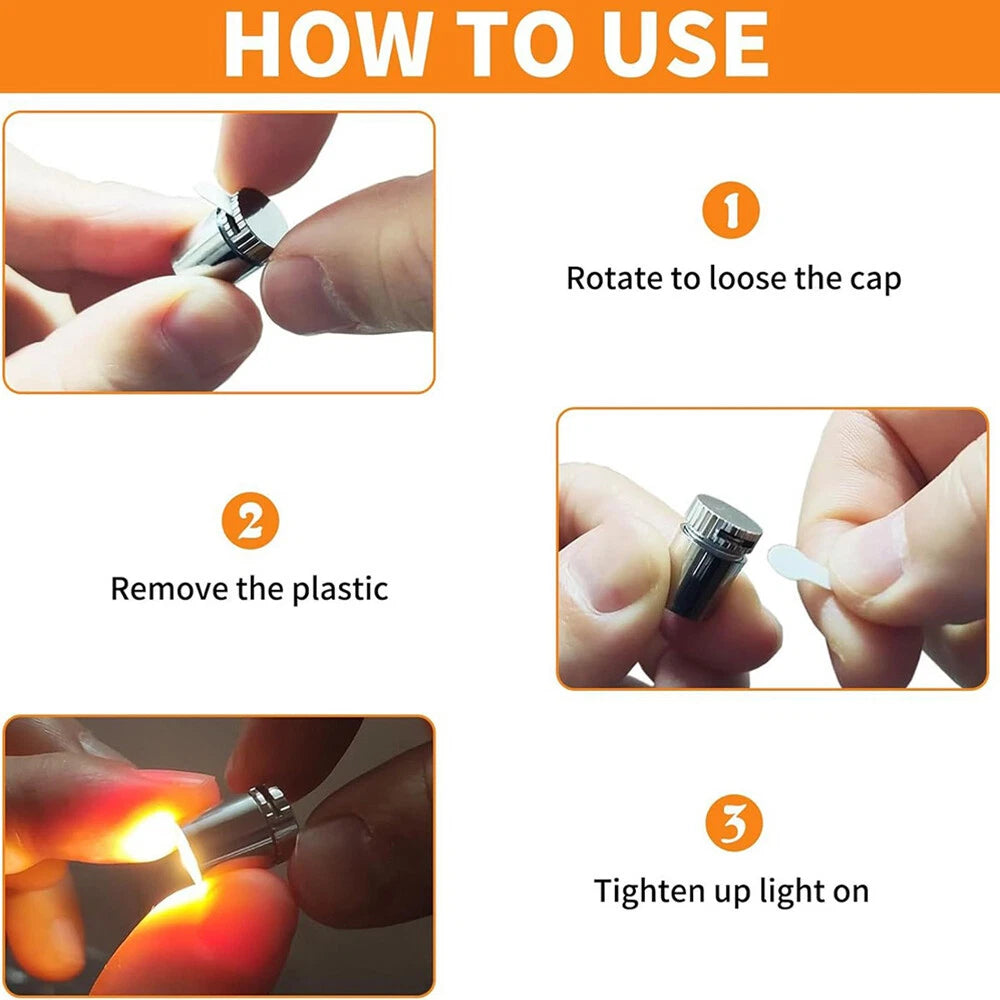 HOW TO USE

1

Rotate to loose the cap

2

Remove the plastic

3

Tighten up light on