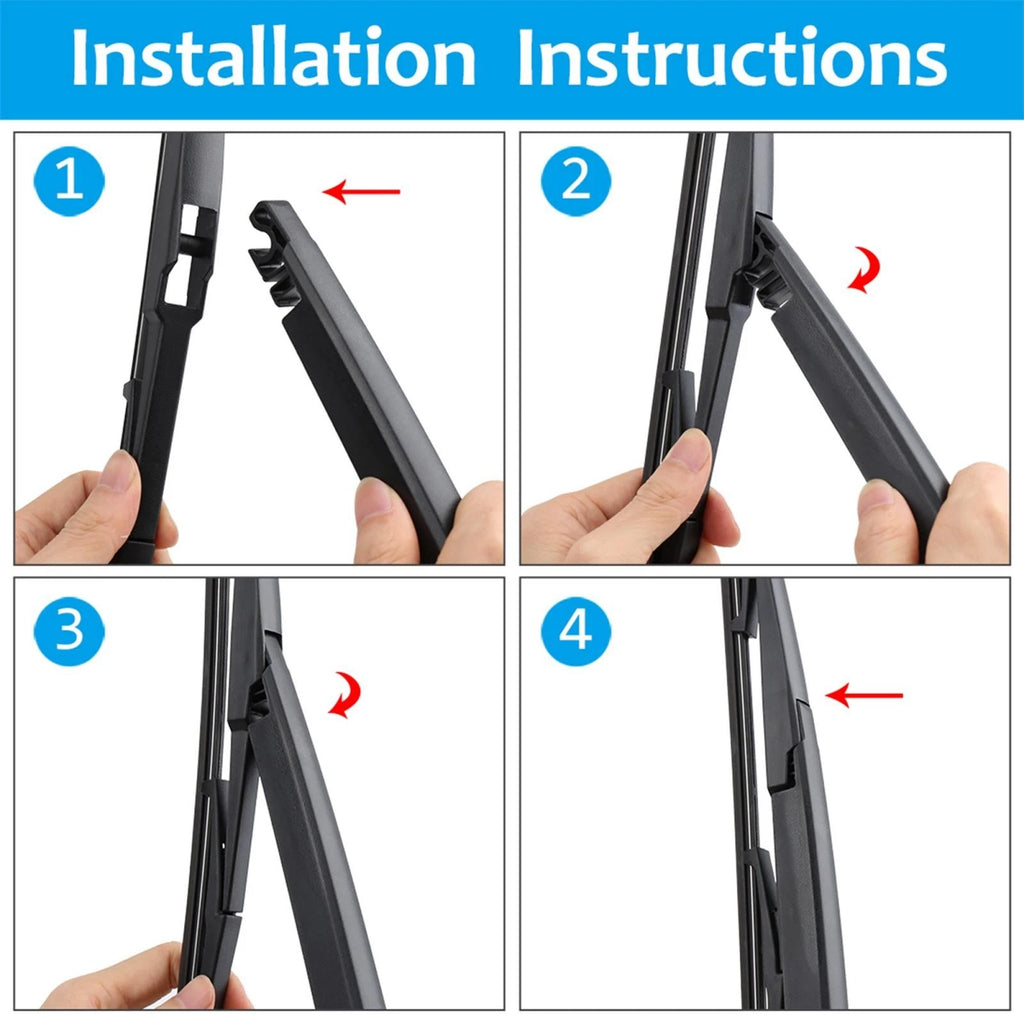 Installation Instructions

1

2

3

4