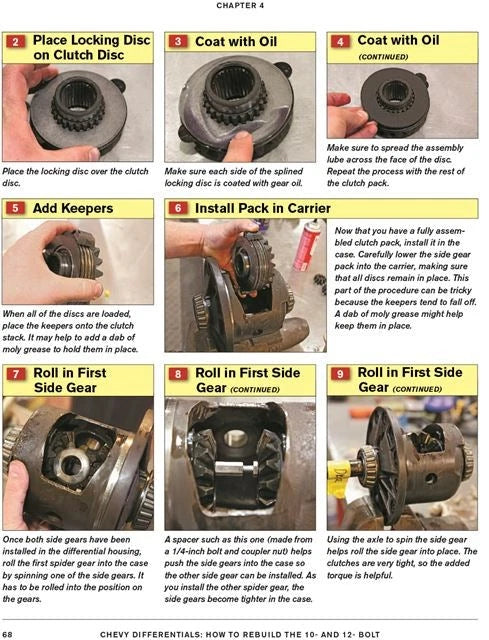 CHAPTER 4

2 Place Locking Disc on Clutch Disc

Place the locking disc over the clutch disc.

3 Coat with Oil

Make sure each side of the splined locking disc is coated with gear oil.

4 Coat with Oil (CONTINUED)

Make sure to spread the assembly lube across the face of the disc. Repeat the process with the rest of the clutch pack.

5 Add Keepers

When all of the discs are loaded, place the keepers onto the clutch stack. It may help to add a dab of moly grease to hold them in place.

6 Install Pack in Carrier

Now that you have a fully assembled clutch pack, install it in the case. Carefully lower the side gear pack into the carrier, making sure that all discs remain in place. This part of the procedure can be tricky because the keepers tend to fall off. A dab of moly grease might help keep them in place.

7 Roll in First Side Gear

Once both side gears have been installed in the differential housing, roll the first spider gear into the case by spinning one of the side gears. It has to be rolled into the position on the gears.

8 Roll in First Side Gear (CONTINUED)

A spacer such as this one (made from a 1/4-inch bolt and coupler nut) helps push the side gears into the case so the other side gear can be installed. As you install the other spider gear, the side gears become tighter in the case.

9 Roll in First Side Gear (CONTINUED)

Using the axle to spin the side gear helps roll the side gear into place. The clutches are very tight, so the added torque is helpful.

68 CHEVY DIFFERENTIALS: HOW TO REBUILD THE 10- AND 12- BOLT