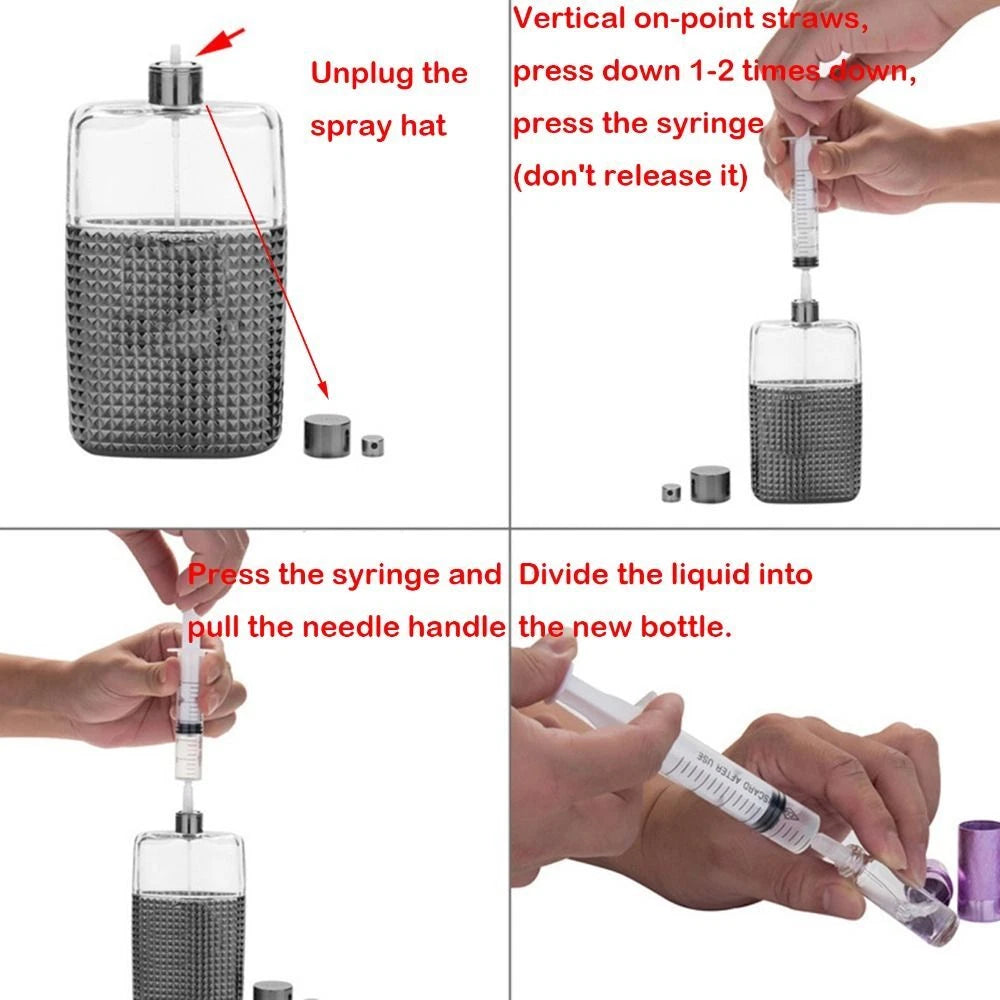 Unplug the spray hat

Vertical on-point straws, press down 1-2 times down, press the syringe (don't release it)

Press the syringe and pull the needle handle

Divide the liquid into the new bottle.

SCARD AFTER USE