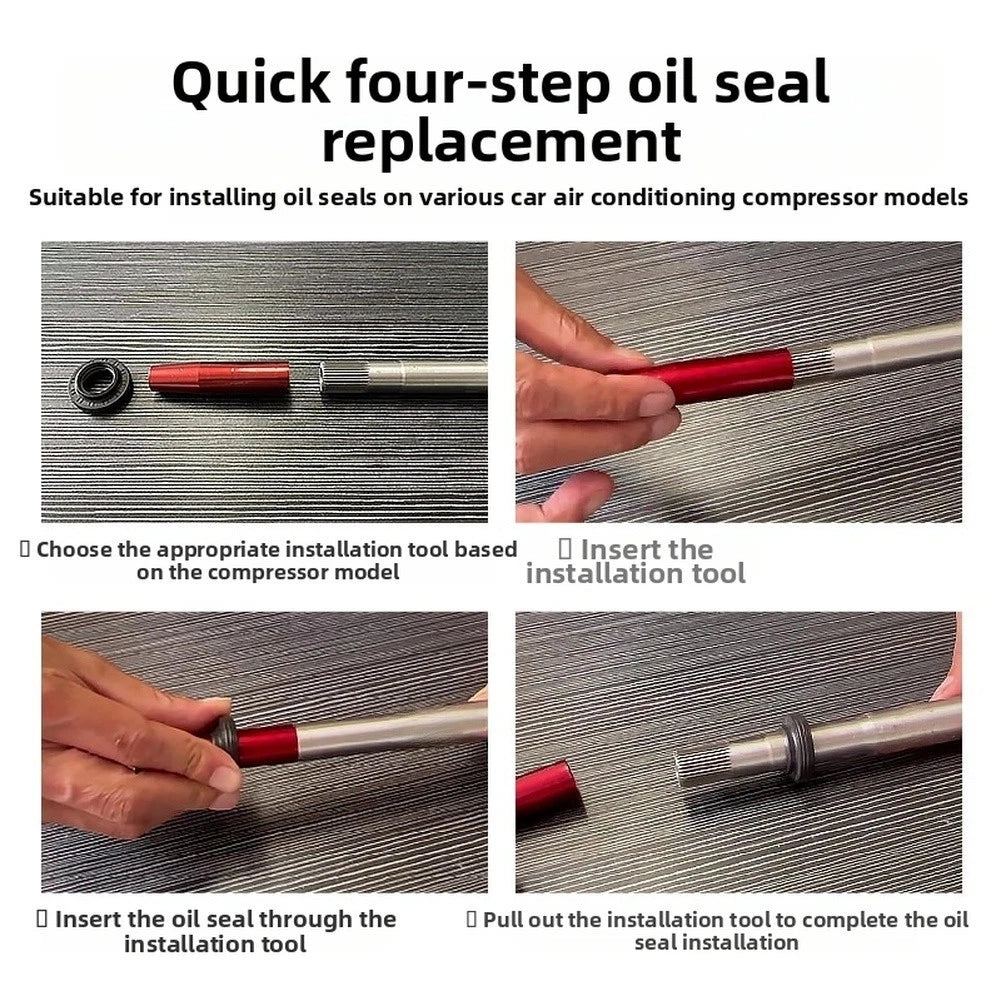 Quick four-step oil seal replacement

Suitable for installing oil seals on various car air conditioning compressor models

▯ Choose the appropriate installation tool based on the compressor model

▯ Insert the installation tool

▯ Insert the oil seal through the installation tool

▯ Pull out the installation tool to complete the oil seal installation