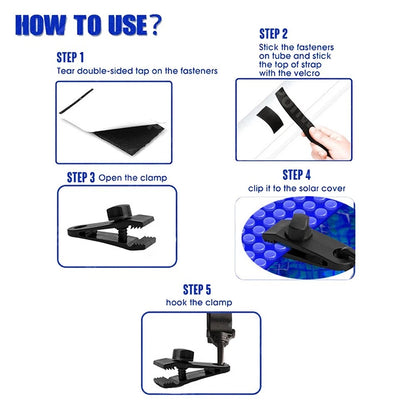 HOW TO USE?

STEP 1
Tear double-sided tap on the fasteners

STEP 2
Stick the fasteners on tube and stick the top of strap with the velcro

STEP 3 Open the clamp

STEP 4
clip it to the solar cover

STEP 5
hook the clamp