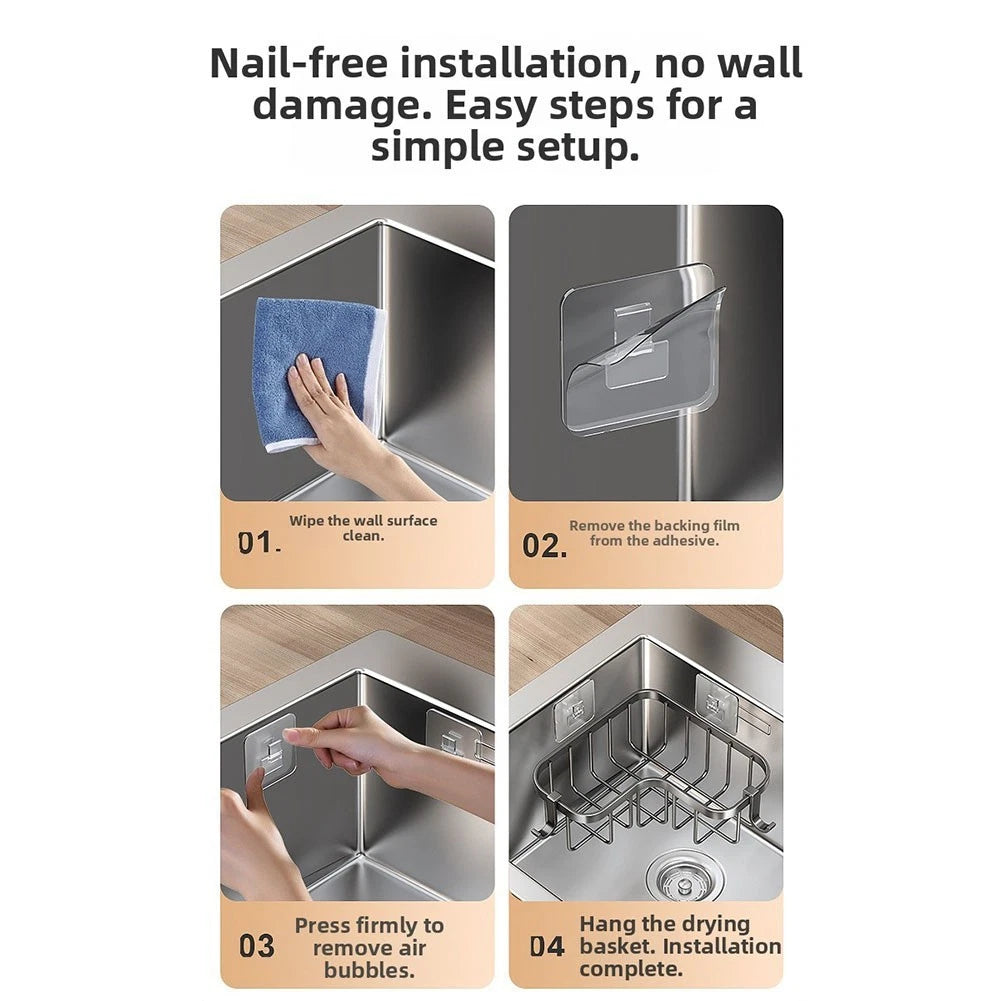 Nail-free installation, no wall damage. Easy steps for a simple setup.

01. Wipe the wall surface clean.

02. Remove the backing film from the adhesive.

03 Press firmly to remove air bubbles.

04 Hang the drying basket. Installation complete.