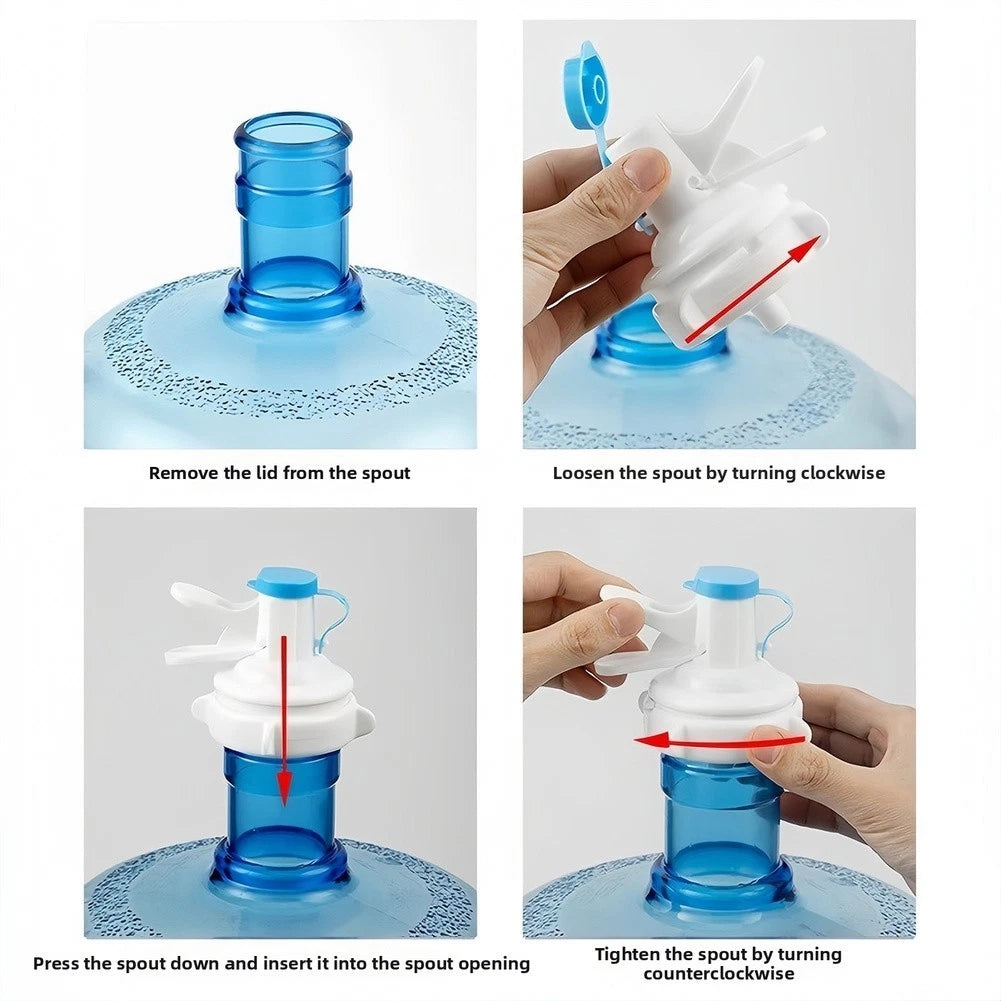 Remove the lid from the spout

Loosen the spout by turning clockwise

Press the spout down and insert it into the spout opening

Tighten the spout by turning counterclockwise