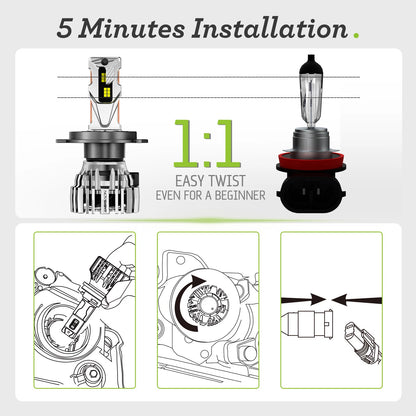 5 Minutes Installation.

1:1

EASY TWIST

EVEN FOR A BEGINNER