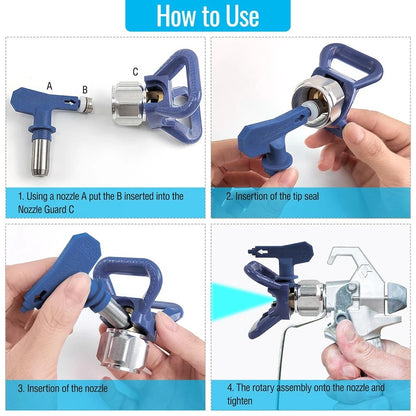 How to Use

A

B

C

1. Using a nozzle A put the B inserted into the Nozzle Guard C

2. Insertion of the tip seal

3. Insertion of the nozzle

4. The rotary assembly onto the nozzle and tighten