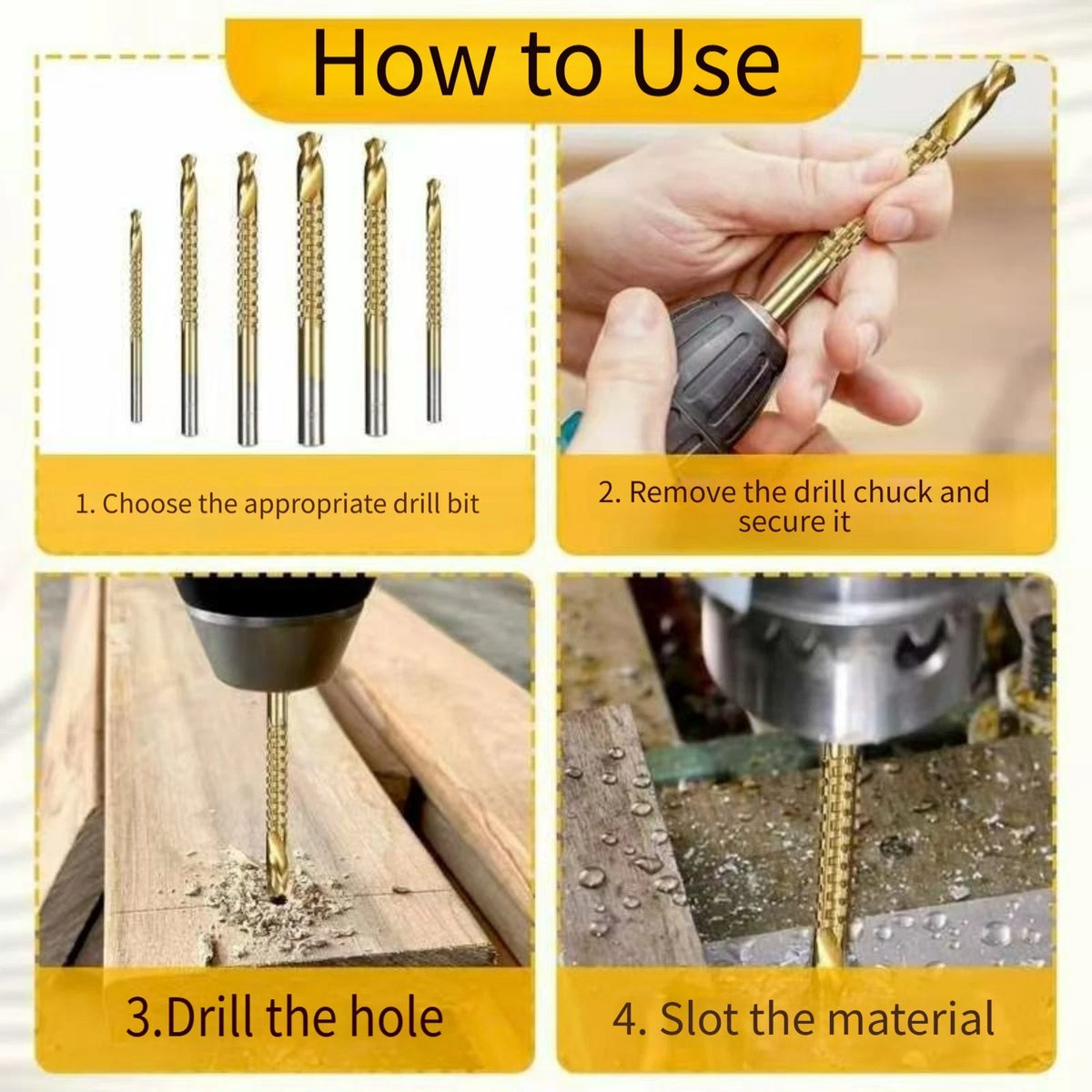 How to Use

1. Choose the appropriate drill bit

2. Remove the drill chuck and secure it

3.Drill the hole

4. Slot the material