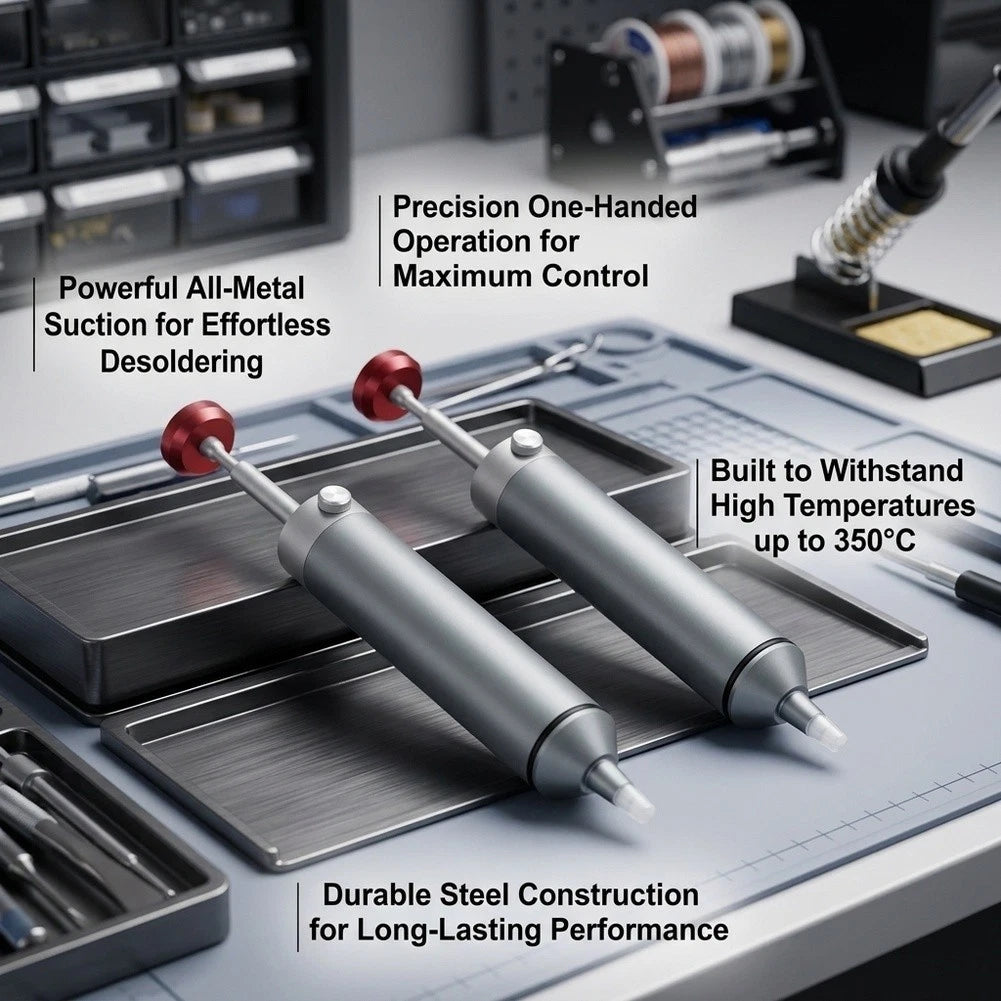 Precision One-Handed Operation for Maximum Control

Powerful All-Metal Suction for Effortless Desoldering

Built to Withstand High Temperatures up to 350°C

Durable Steel Construction for Long-Lasting Performance