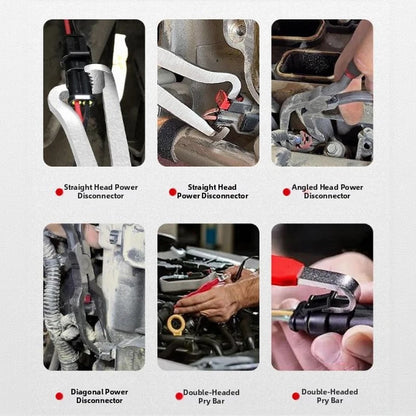 Straight Head Power Disconnector

Straight Head Power Disconnector

Angled Head Power Disconnector

Diagonal Power Disconnector

Double-Headed Pry Bar

Double-Headed Pry Bar