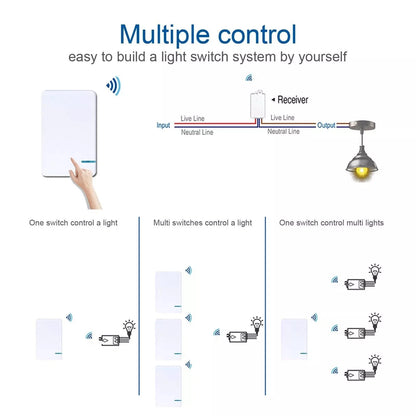 Multiple control
easy to build a light switch system by yourself

Receiver
Input
Live Line
Neutral Line
Live Line
Neutral Line
Output

One switch control a light

Multi switches control a light

One switch control multi lights