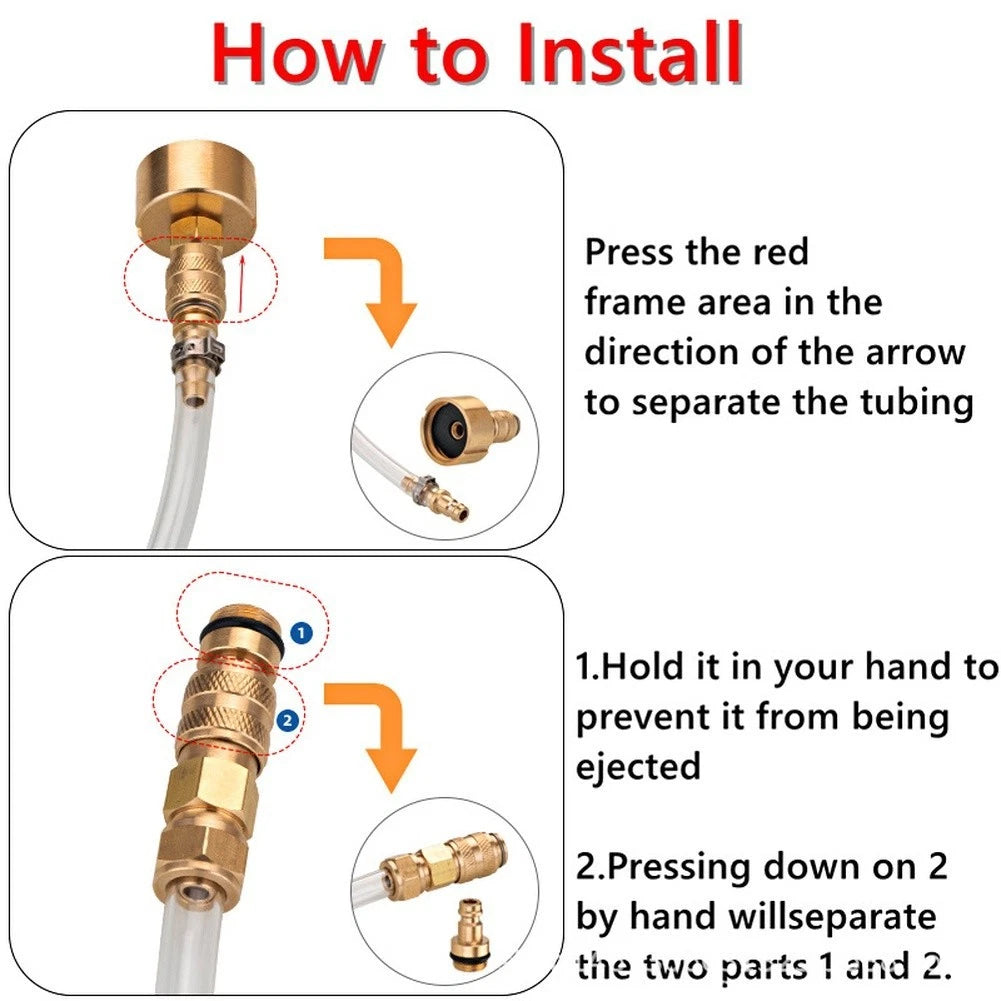 How to Install

Press the red frame area in the direction of the arrow to separate the tubing

1

2

1.Hold it in your hand to prevent it from being ejected

2.Pressing down on 2 by hand willseparate the two parts 1 and 2.