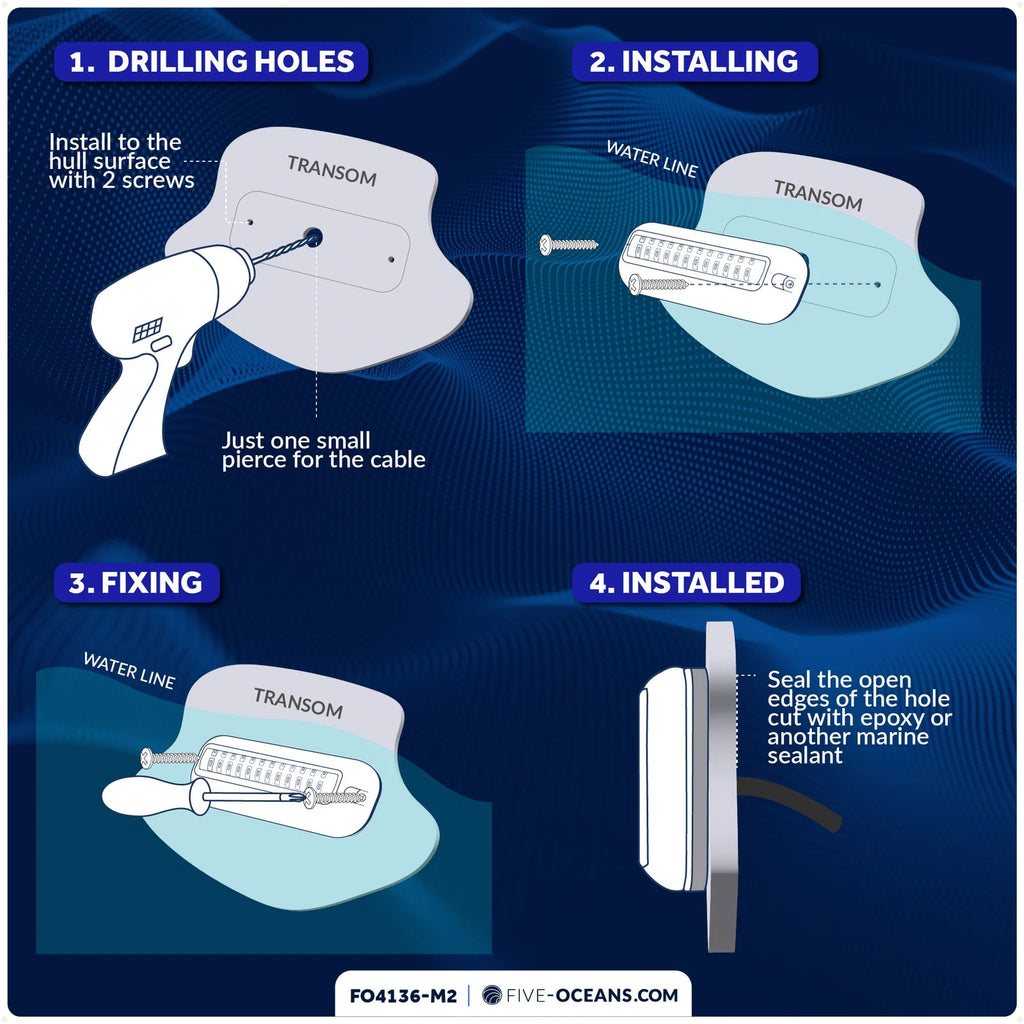 1. DRILLING HOLES

Install to the hull surface with 2 screws

TRANSOM

Just one small pierce for the cable

2. INSTALLING

WATER LINE

TRANSOM

3. FIXING

WATER LINE

TRANSOM

4. INSTALLED

Seal the open edges of the hole cut with epoxy or another marine sealant

FO4136-M2 | FIVE-OCEANS.COM