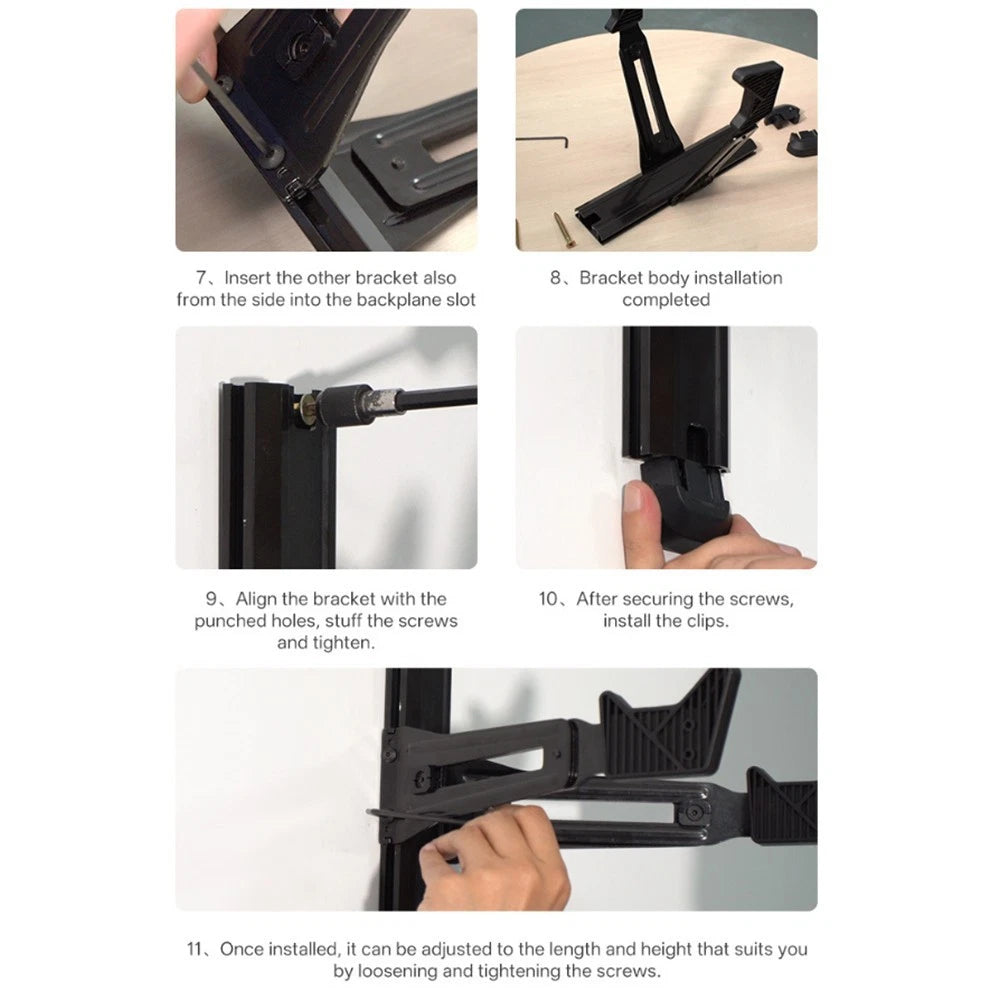 7、Insert the other bracket also from the side into the backplane slot

8、Bracket body installation completed

9、Align the bracket with the punched holes, stuff the screws and tighten.

10、After securing the screws, install the clips.

11、Once installed, it can be adjusted to the length and height that suits you by loosening and tightening the screws.