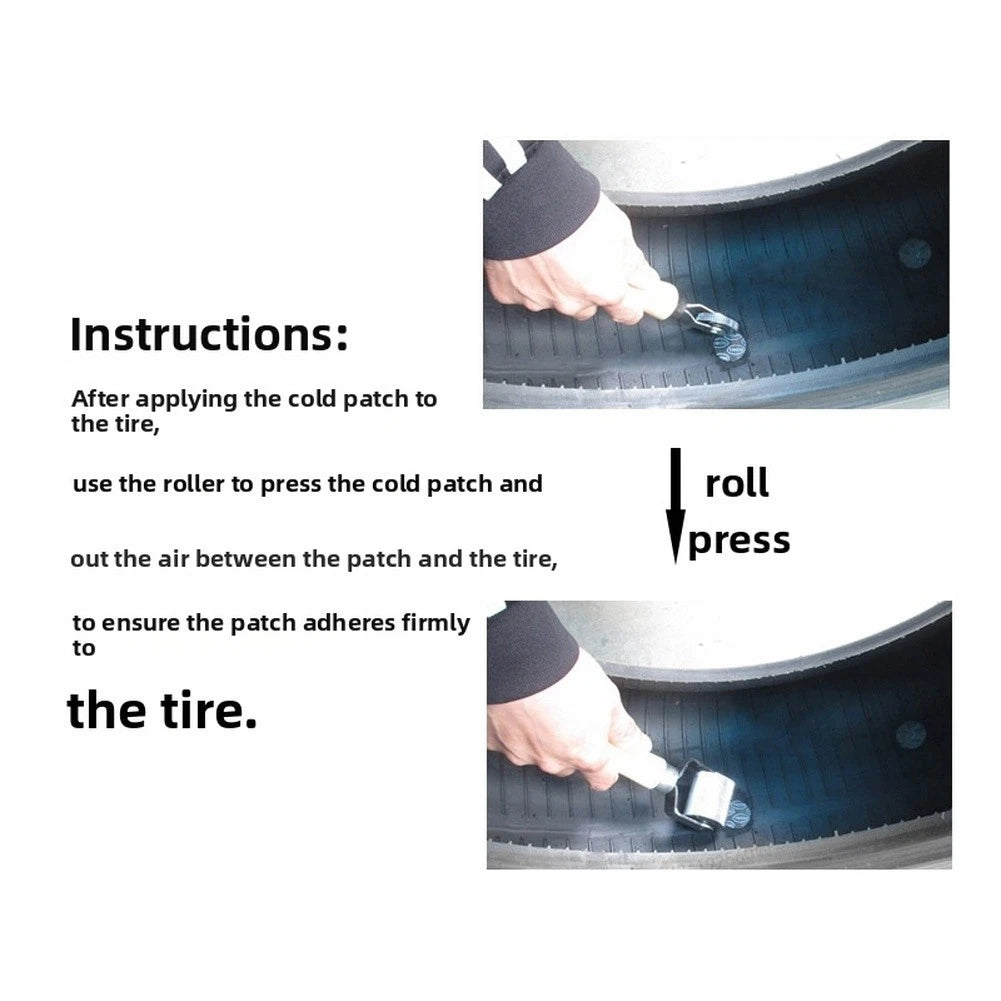 Instructions:

After applying the cold patch to the tire,

use the roller to press the cold patch and

out the air between the patch and the tire,

to ensure the patch adheres firmly to

the tire.

roll
press