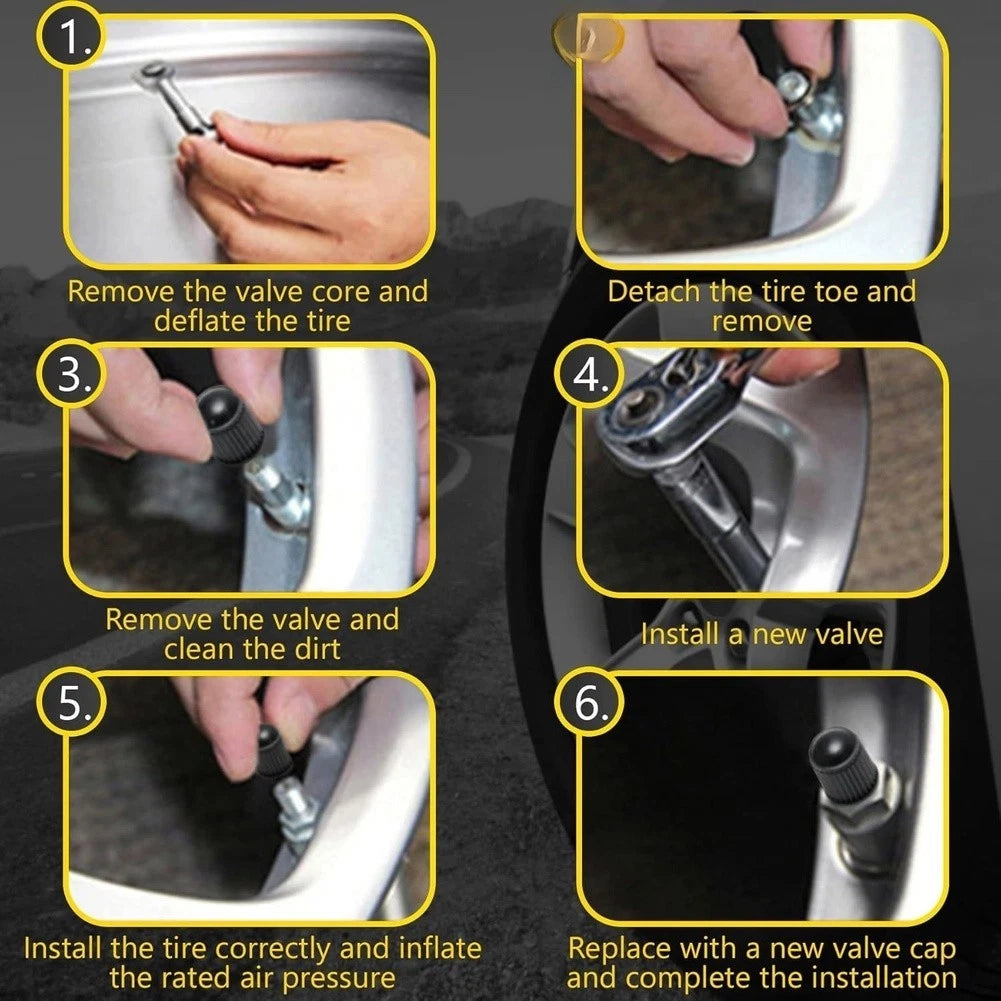 1.

Remove the valve core and deflate the tire

Detach the tire toe and remove

3.

Remove the valve and clean the dirt

4.

Install a new valve

5.

Install the tire correctly and inflate the rated air pressure

6.

Replace with a new valve cap and complete the installation