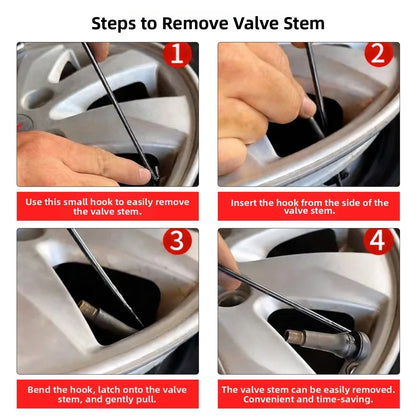 Steps to Remove Valve Stem

1

Use this small hook to easily remove the valve stem.

2

Insert the hook from the side of the valve stem.

3

Bend the hook, latch onto the valve stem, and gently pull.

4

The valve stem can be easily removed. Convenient and time-saving.