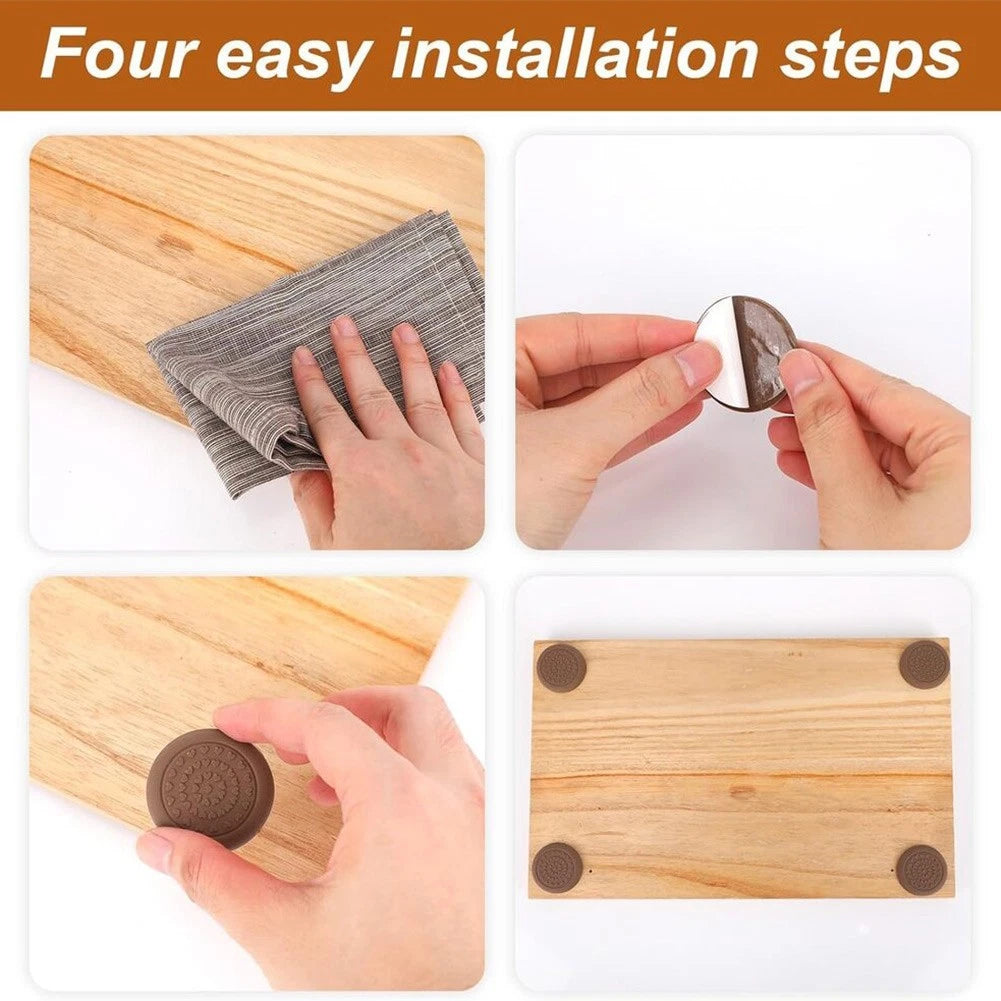 Four easy installation steps