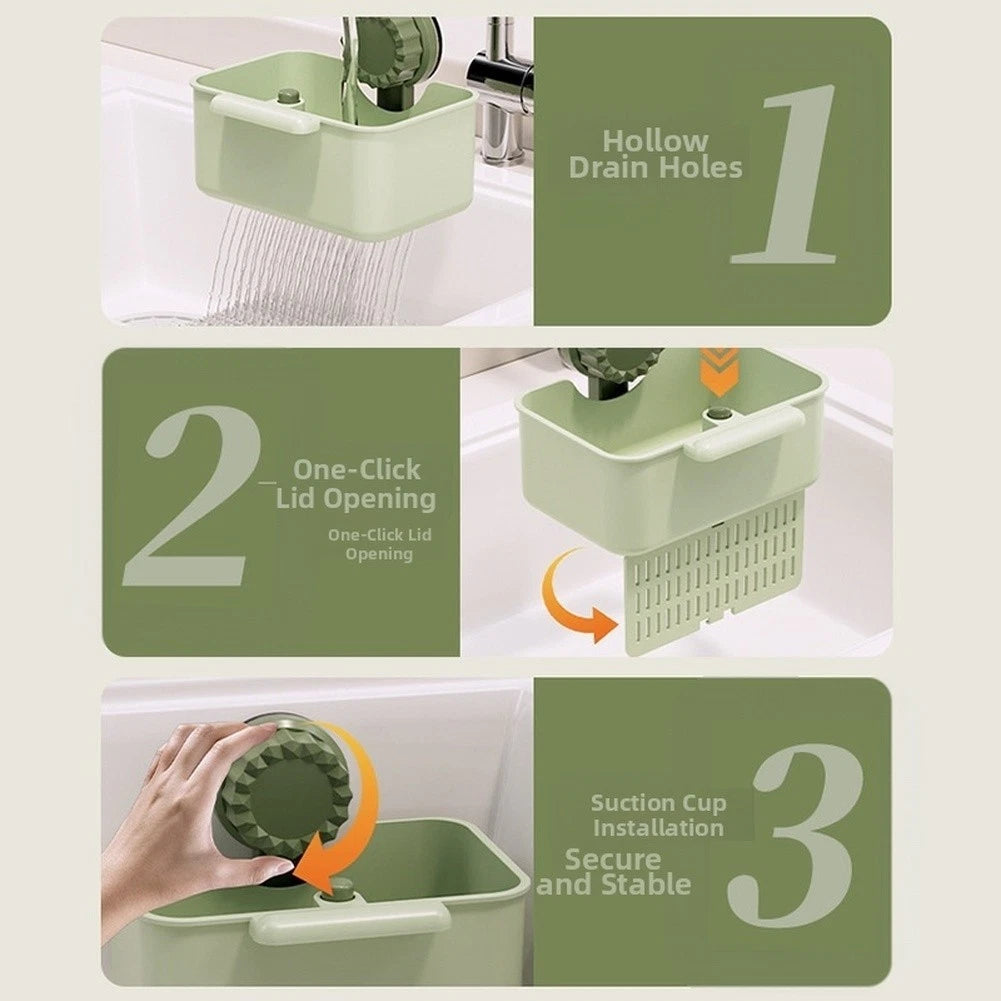 Hollow Drain Holes

1

2

One-Click Lid Opening

One-Click Lid Opening

Suction Cup Installation

Secure and Stable

3