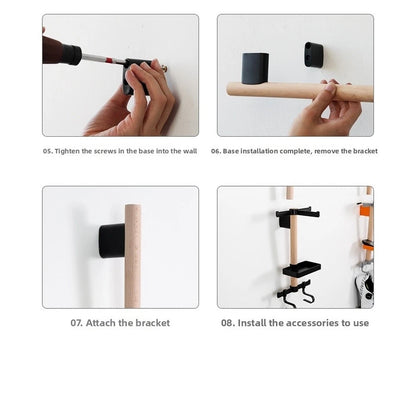 05. Tighten the screws in the base into the wall

06. Base installation complete, remove the bracket

07. Attach the bracket

08. Install the accessories to use