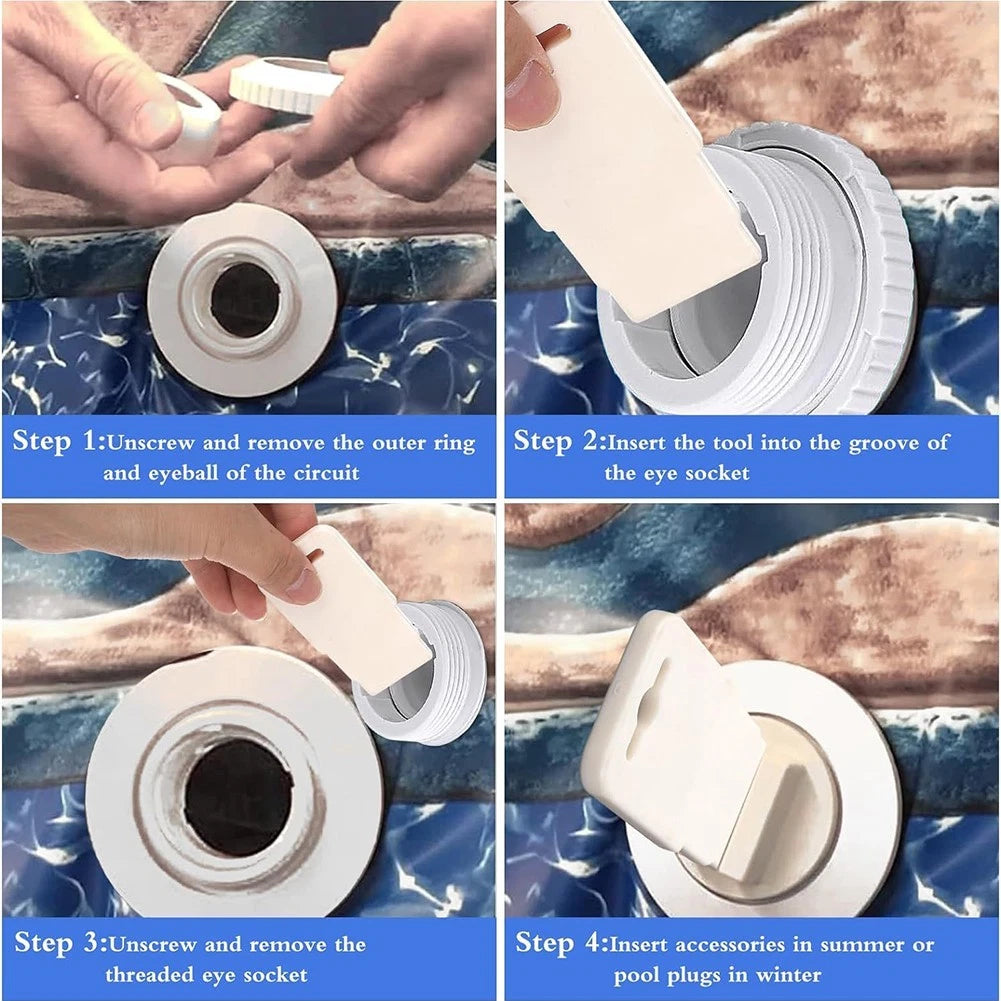 Step 1:Unscrew and remove the outer ring and eyeball of the circuit

Step 2:Insert the tool into the groove of the eye socket

Step 3:Unscrew and remove the threaded eye socket

Step 4:Insert accessories in summer or pool plugs in winter