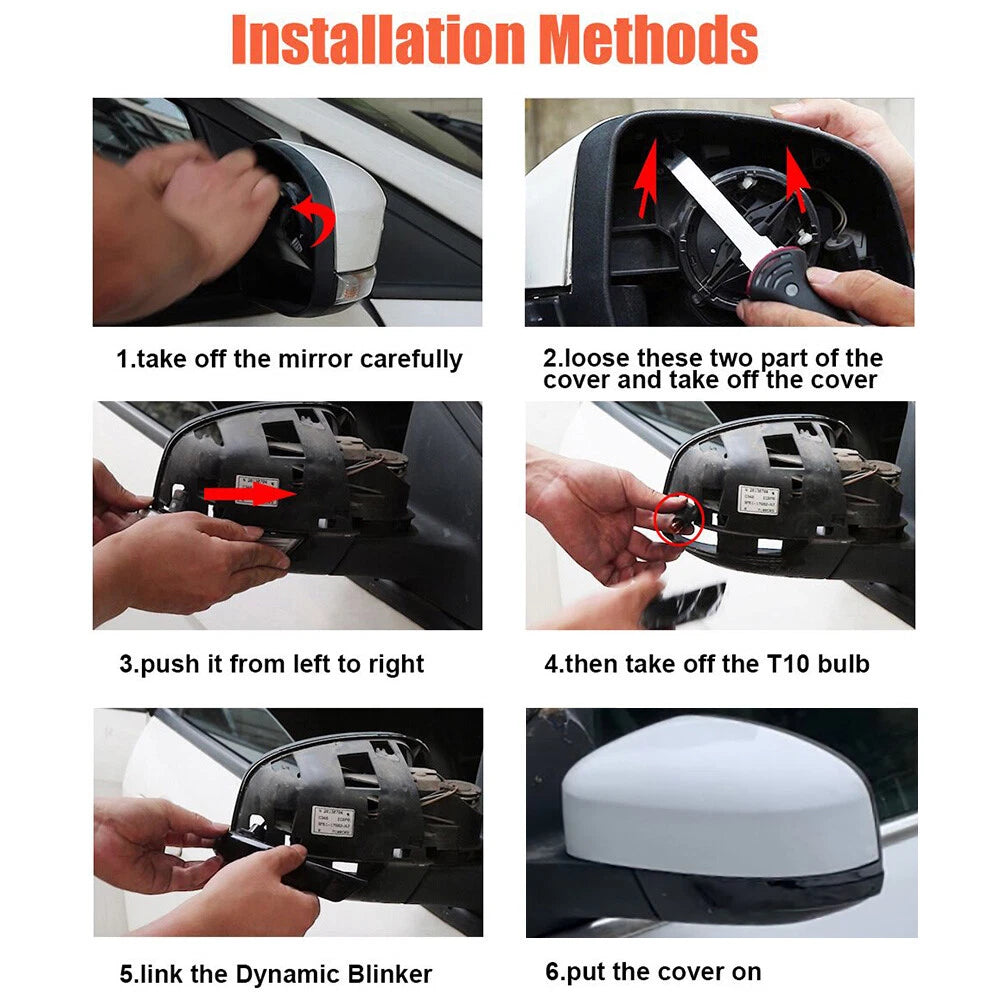 Installation Methods

1.take off the mirror carefully

2.loose these two part of the cover and take off the cover

3.push it from left to right

4.then take off the T10 bulb

5.link the Dynamic Blinker

6.put the cover on