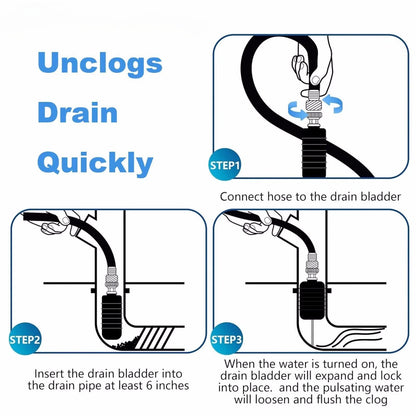 Unclogs Drain Quickly

STEP1

Connect hose to the drain bladder

STEP2

Insert the drain bladder into the drain pipe at least 6 inches

STEP3

When the water is turned on, the drain bladder will expand and lock into place. and the pulsating water will loosen and flush the clog