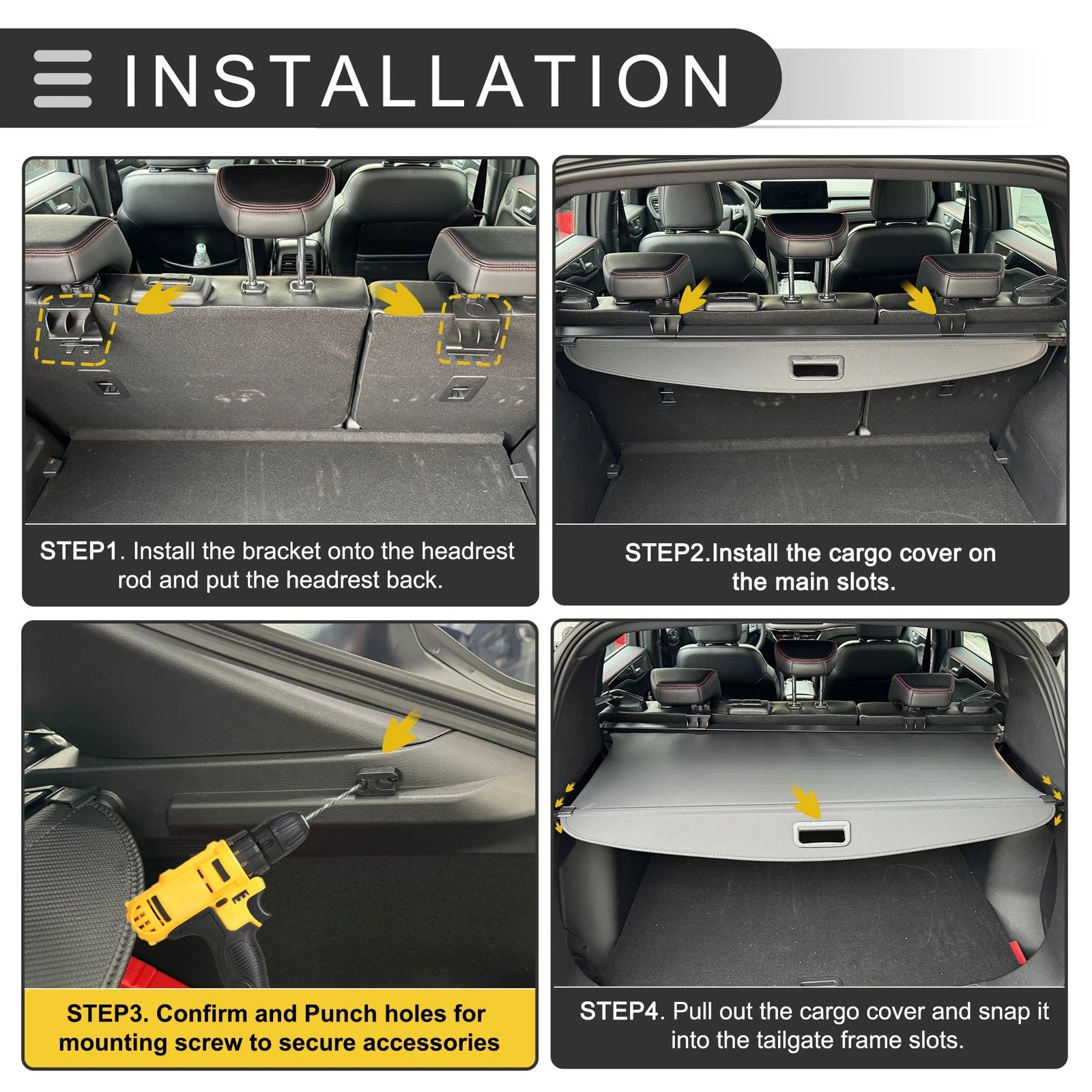 INSTALLATION

STEP1. Install the bracket onto the headrest rod and put the headrest back.

STEP2.Install the cargo cover on the main slots.

STEP3. Confirm and Punch holes for mounting screw to secure accessories

STEP4. Pull out the cargo cover and snap it into the tailgate frame slots.