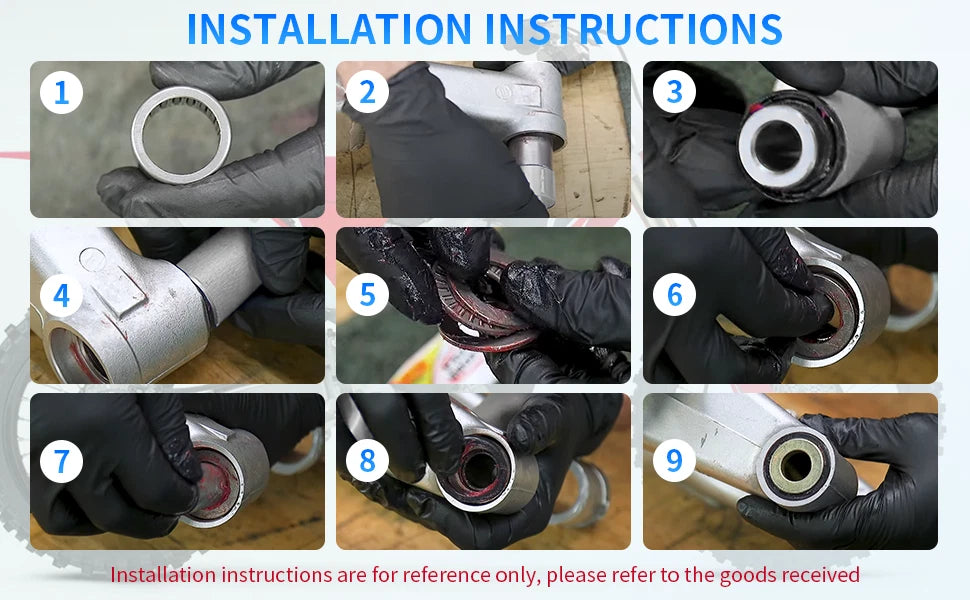 INSTALLATION INSTRUCTIONS

1

2

3

4

5

6

7

8

9

Installation instructions are for reference only, please refer to the goods received