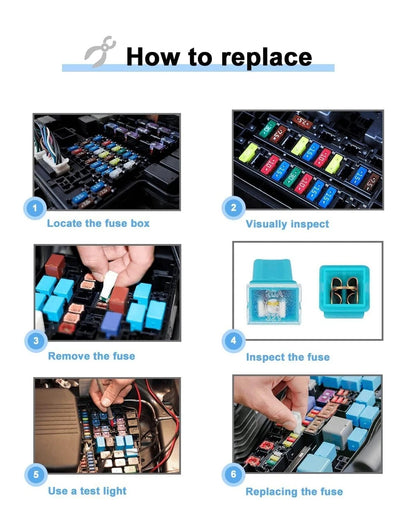 How to replace

1
Locate the fuse box

2
Visually inspect

3
Remove the fuse

4
Inspect the fuse

5
Use a test light

6
Replacing the fuse