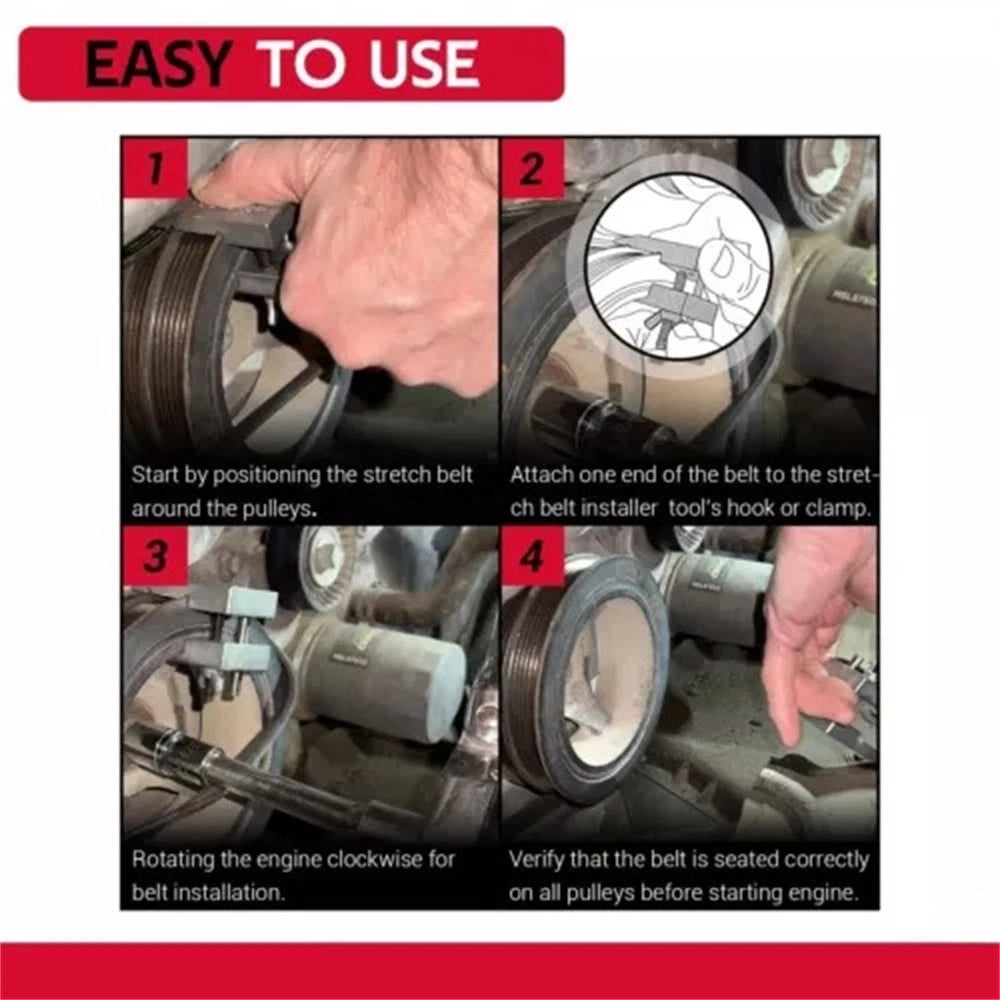 EASY TO USE

1

Start by positioning the stretch belt around the pulleys.

2

Attach one end of the belt to the stretch belt installer tool's hook or clamp.

3

Rotating the engine clockwise for belt installation.

4

Verify that the belt is seated correctly on all pulleys before starting engine.